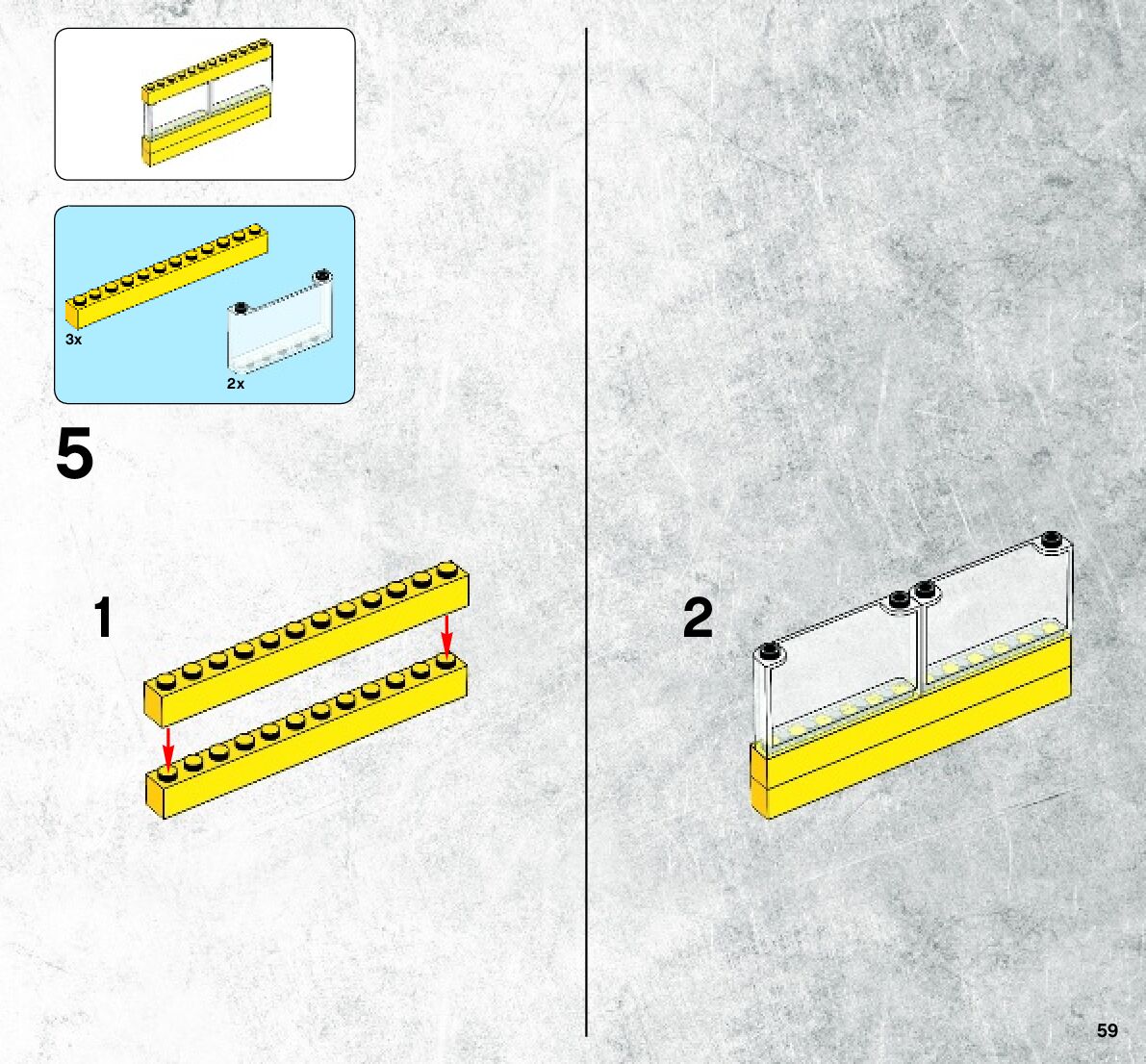 3x

2x

5

1

2

59