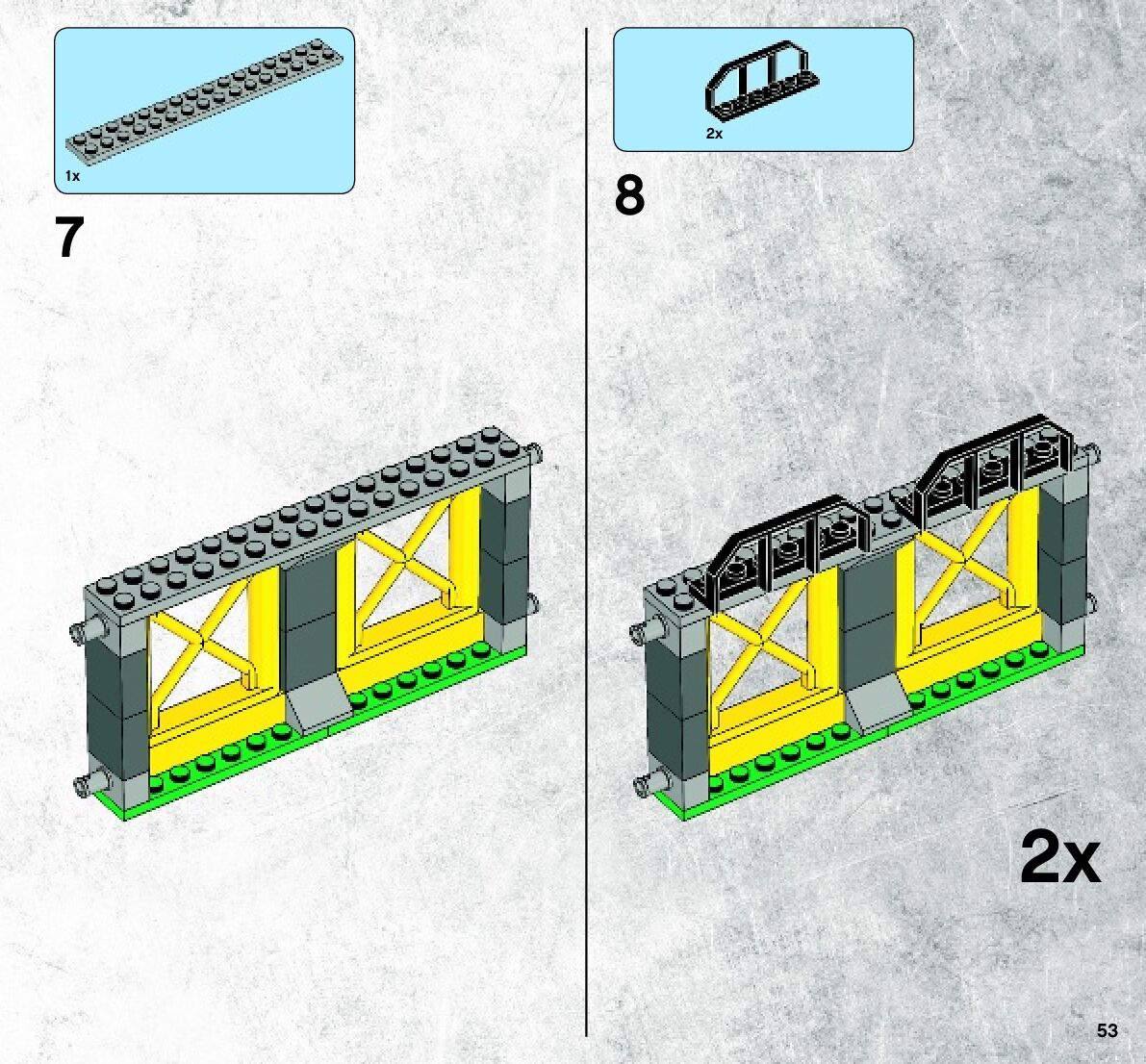 1x

7

2x

8

2x

53