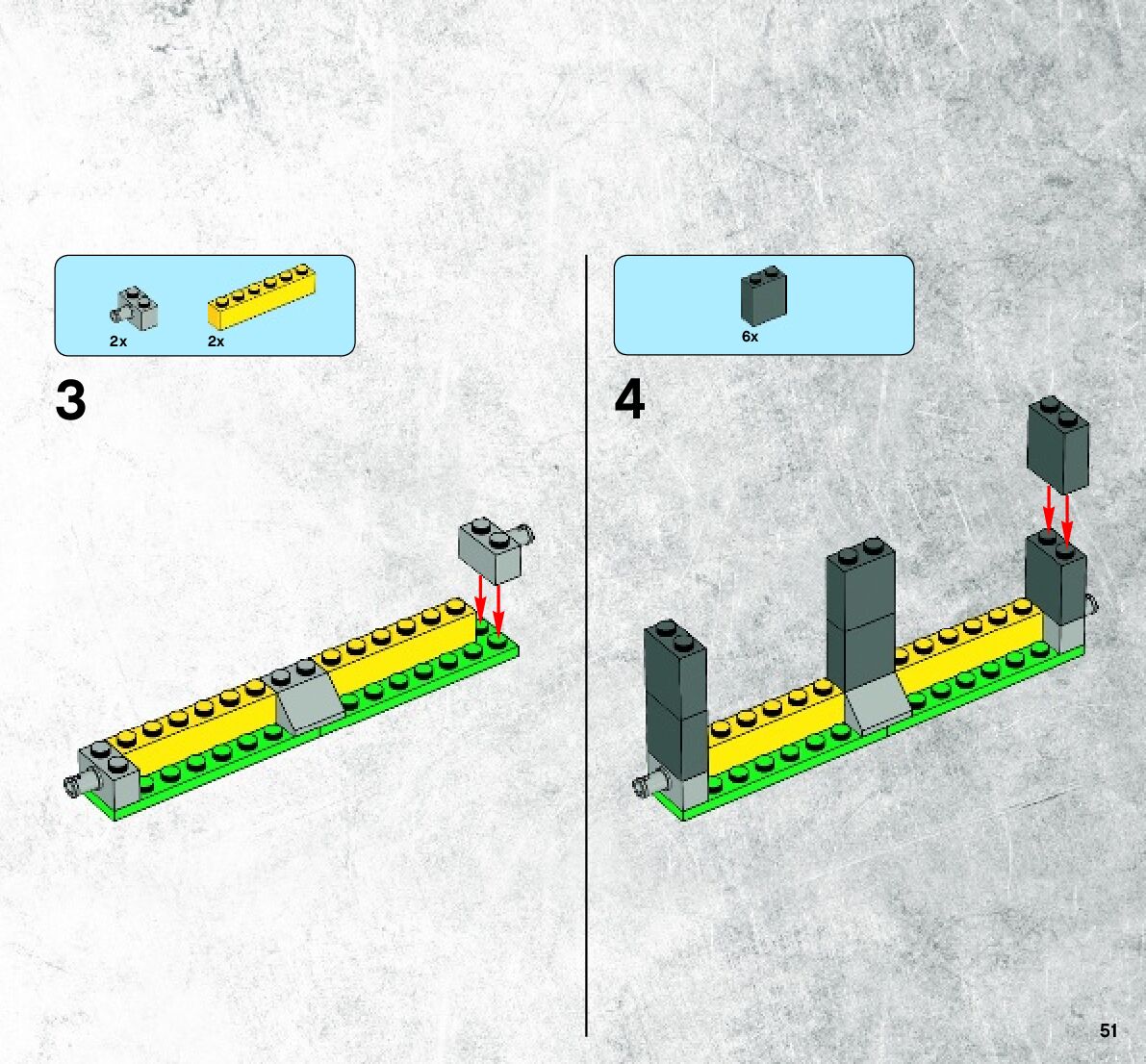 2x 2x

3

6x

4

51