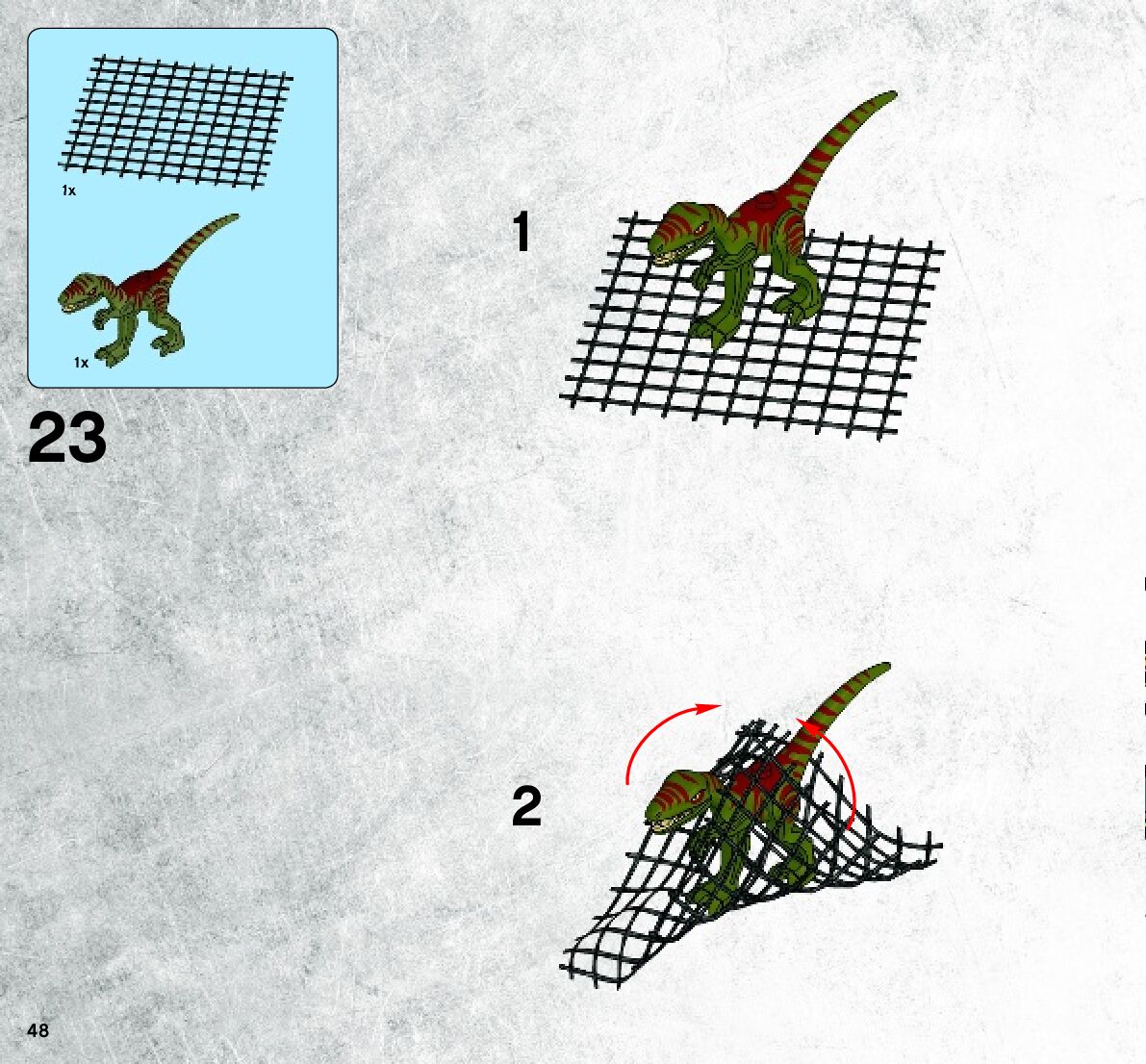 1x

1x

23

1

2

48