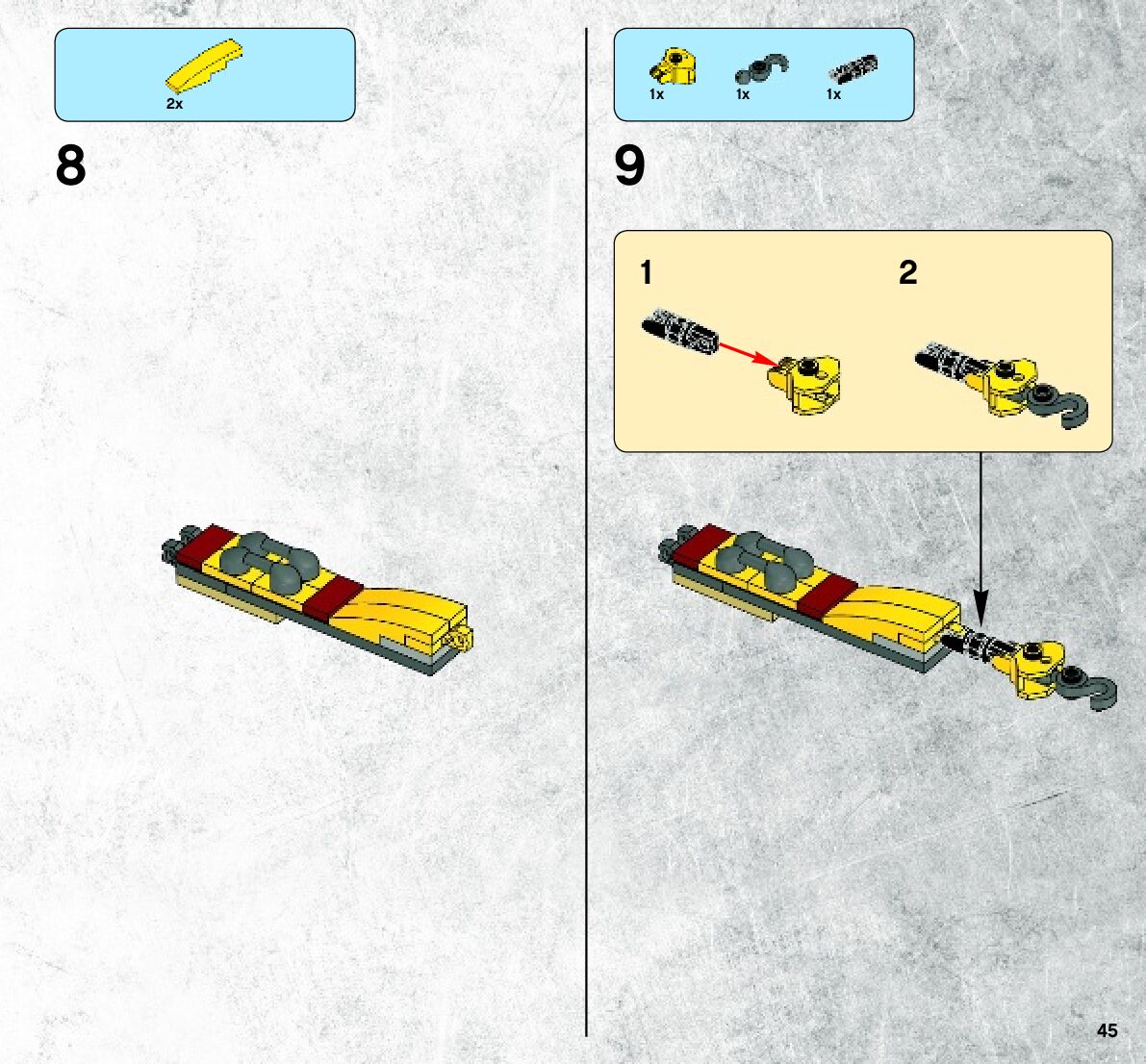 2x

8

1x 1x 1x

9

1

2

45