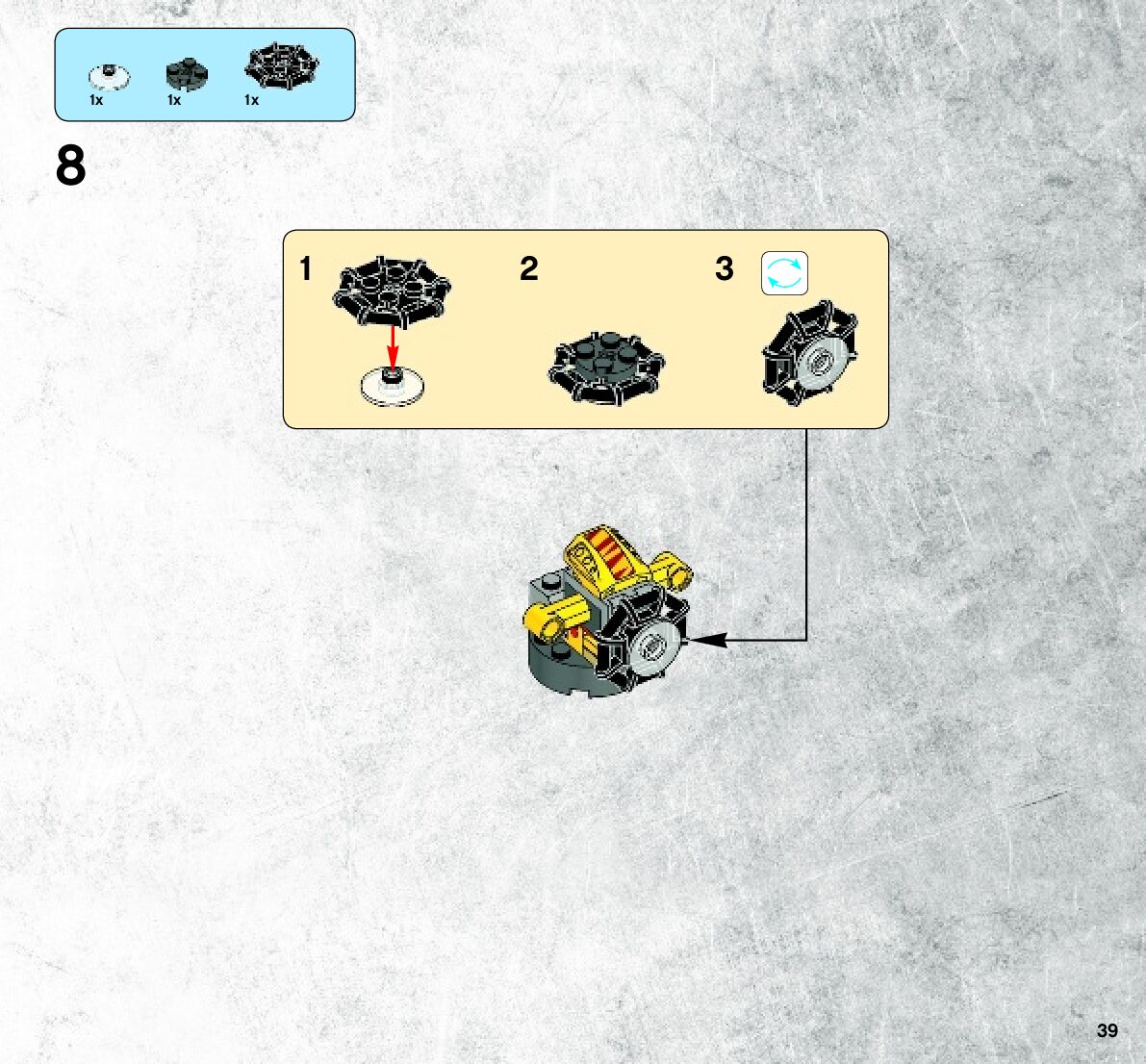 1x
1x
1x

8

1

2

3

39