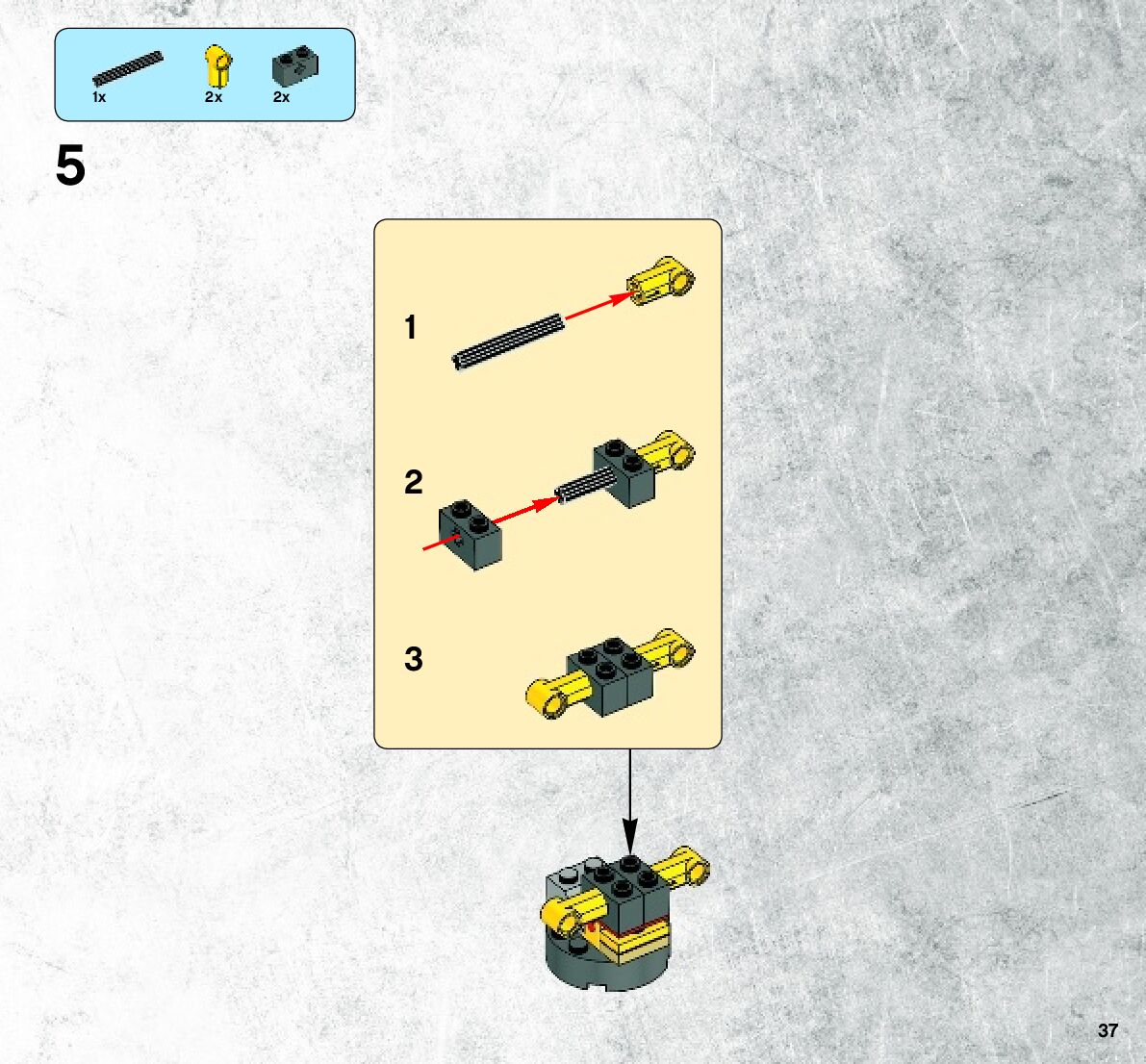 1x 2x 2x

5

1

2

3

37