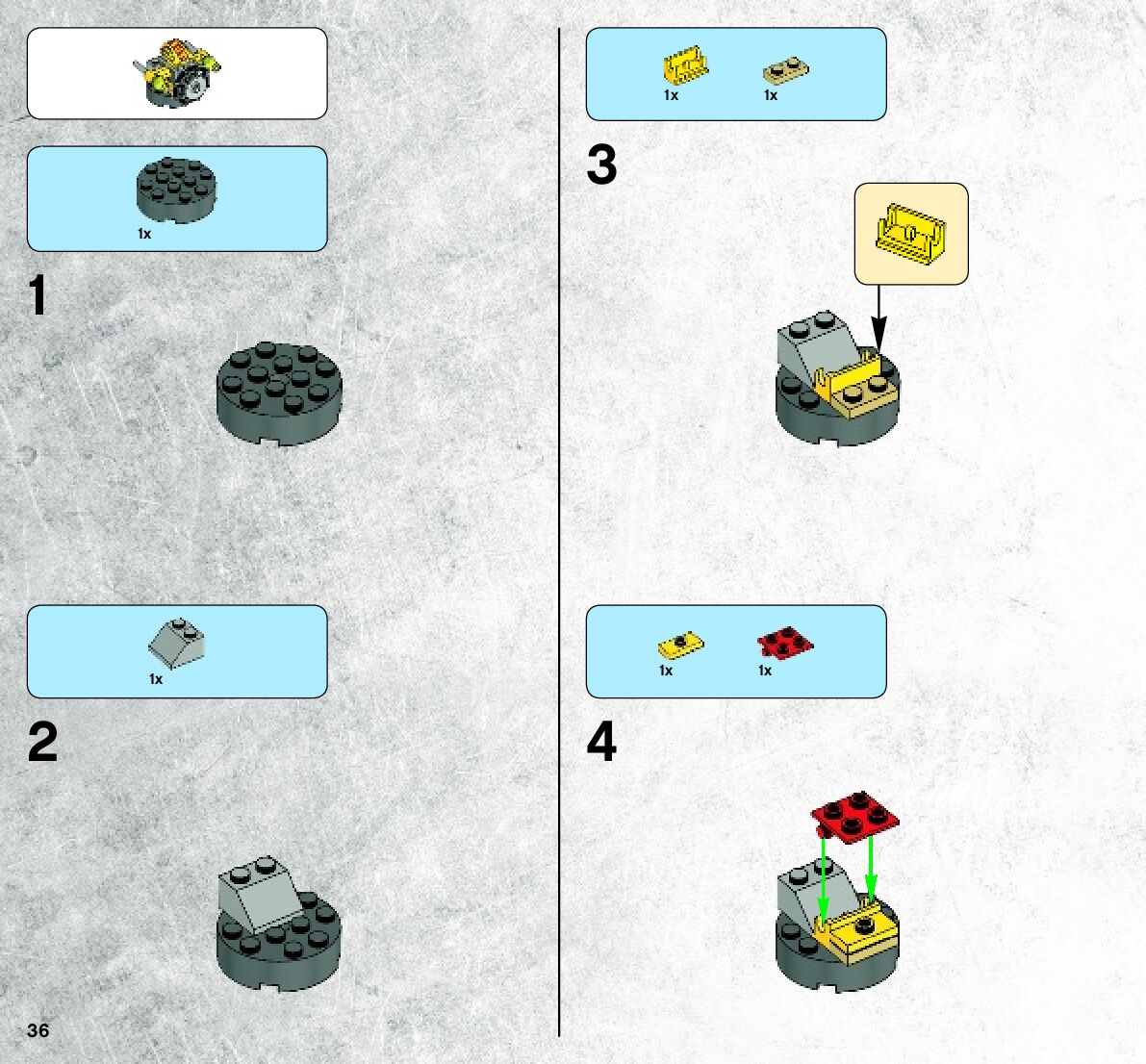 1x

1

1x

2

36

1x 1x

3

1x 1x

4