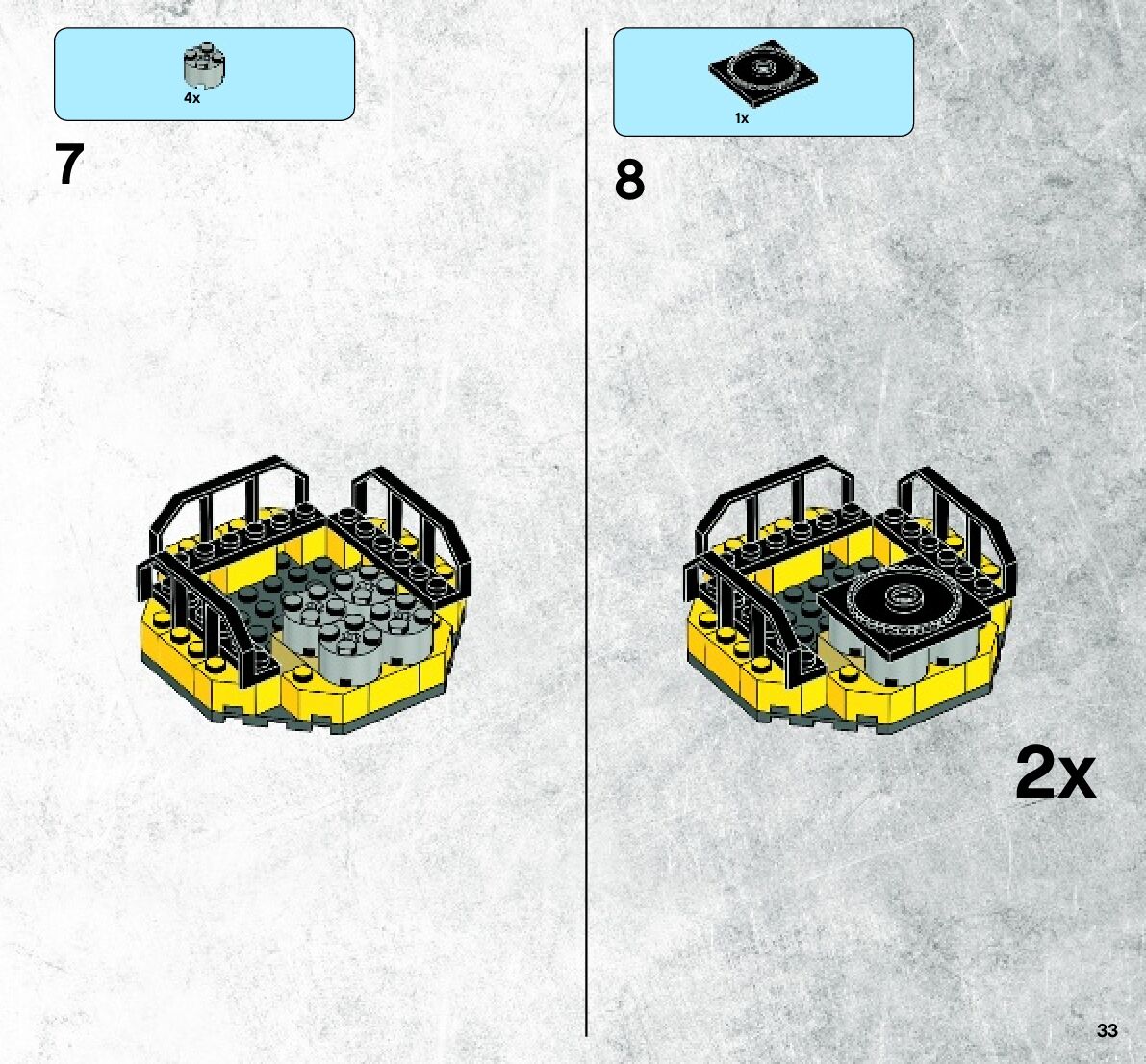 4x

7

1x

8

2x

33