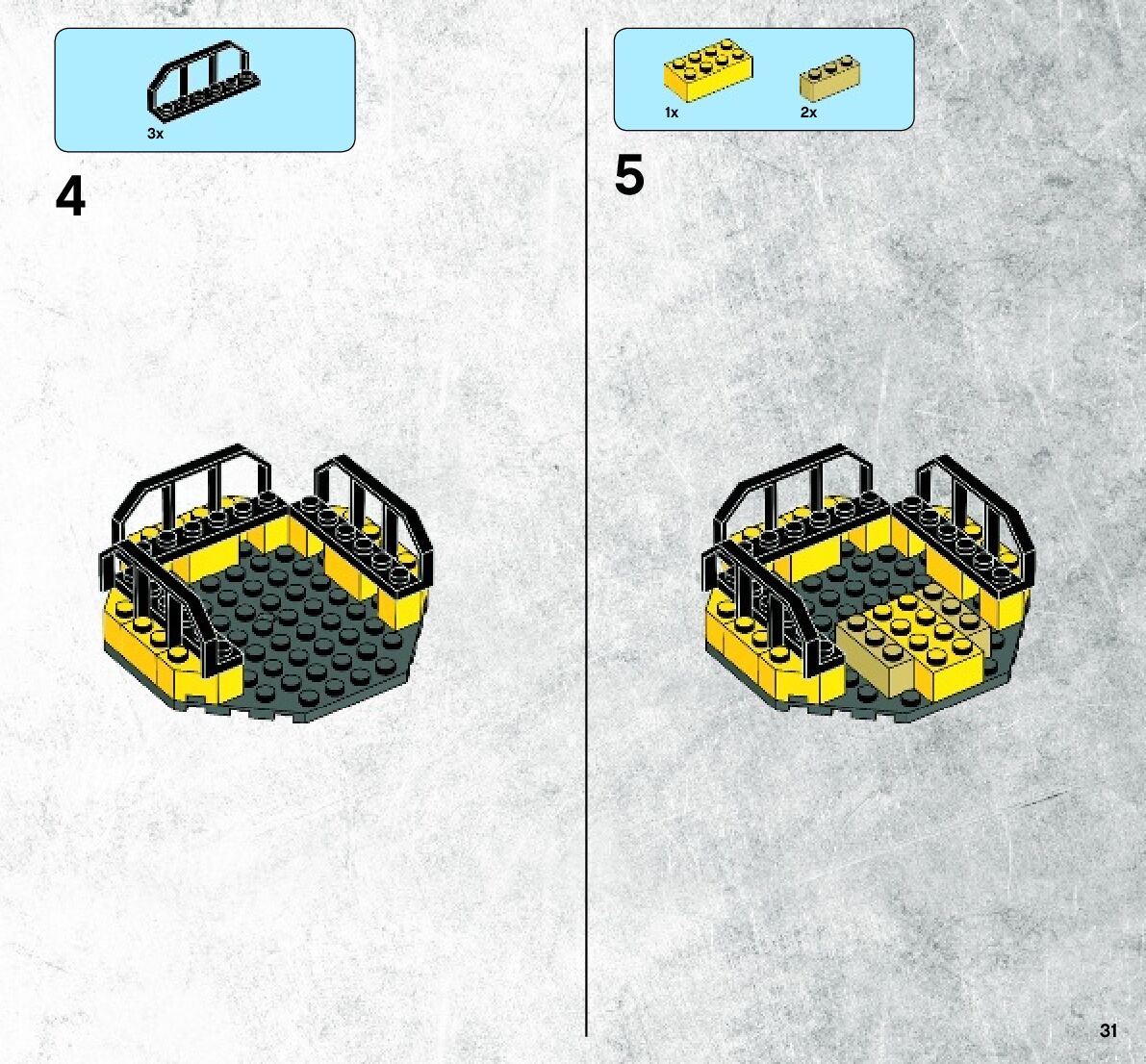 3x

4

1x

2x

5

31