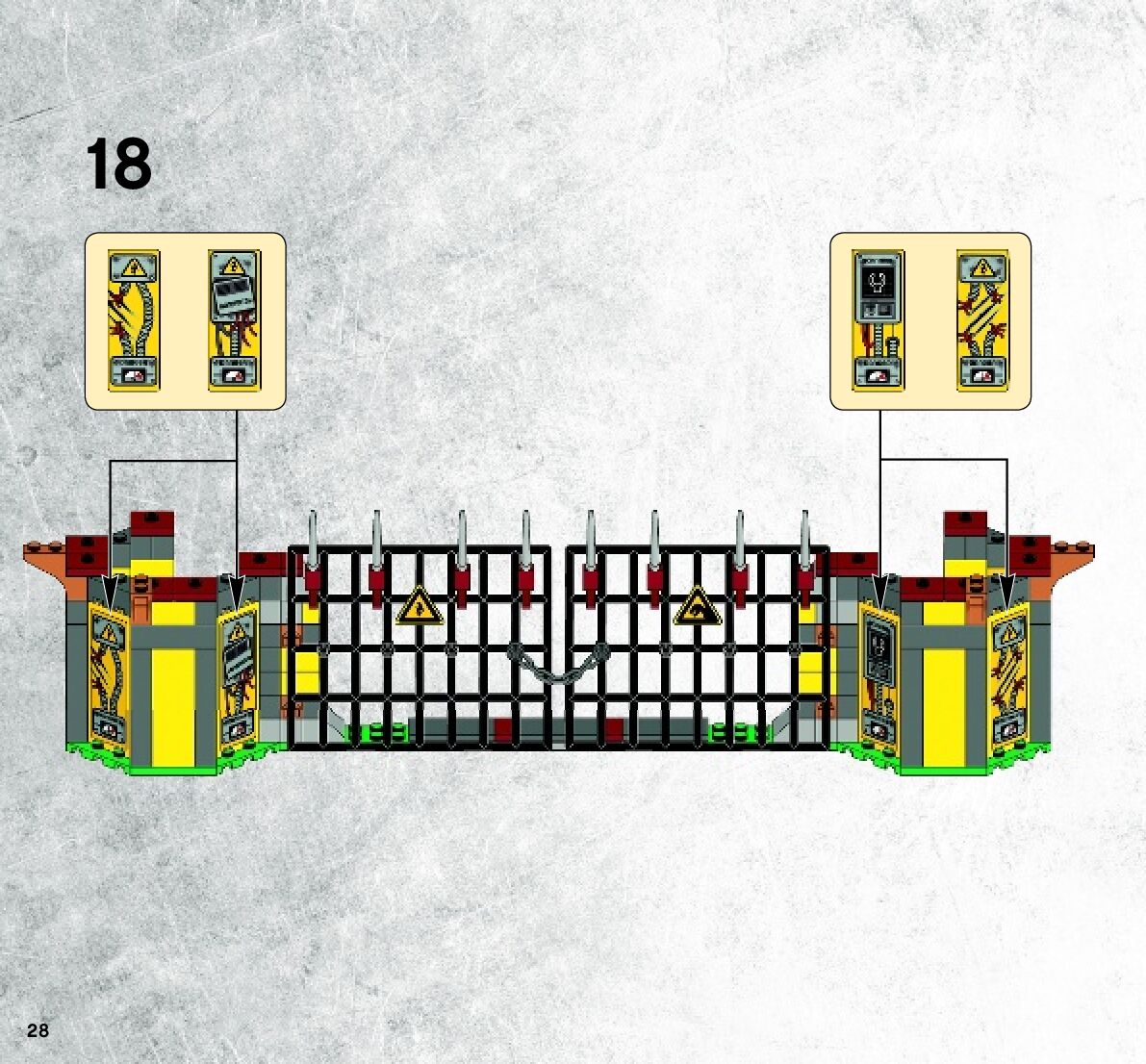 18

28