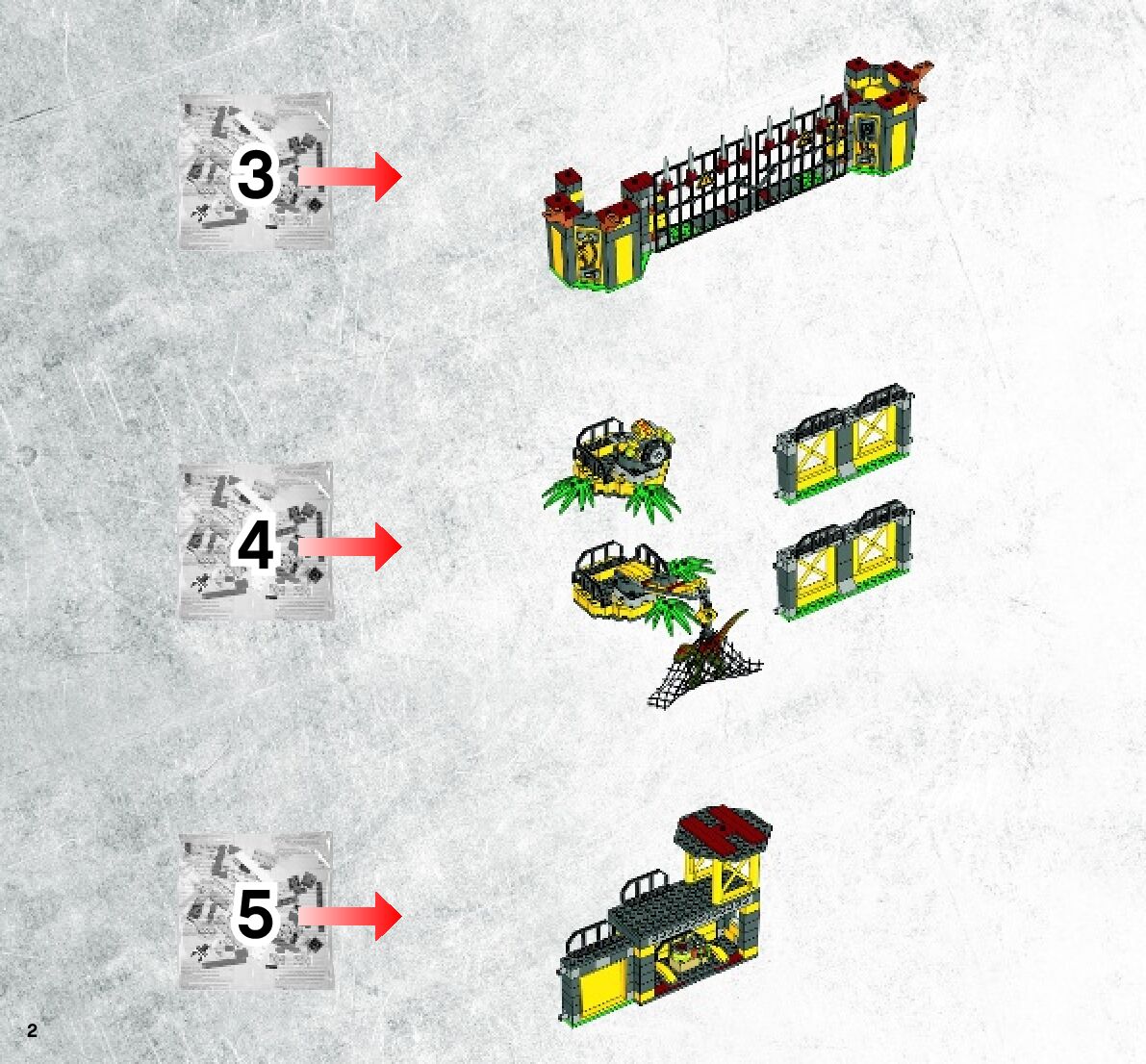 3

4

5

2