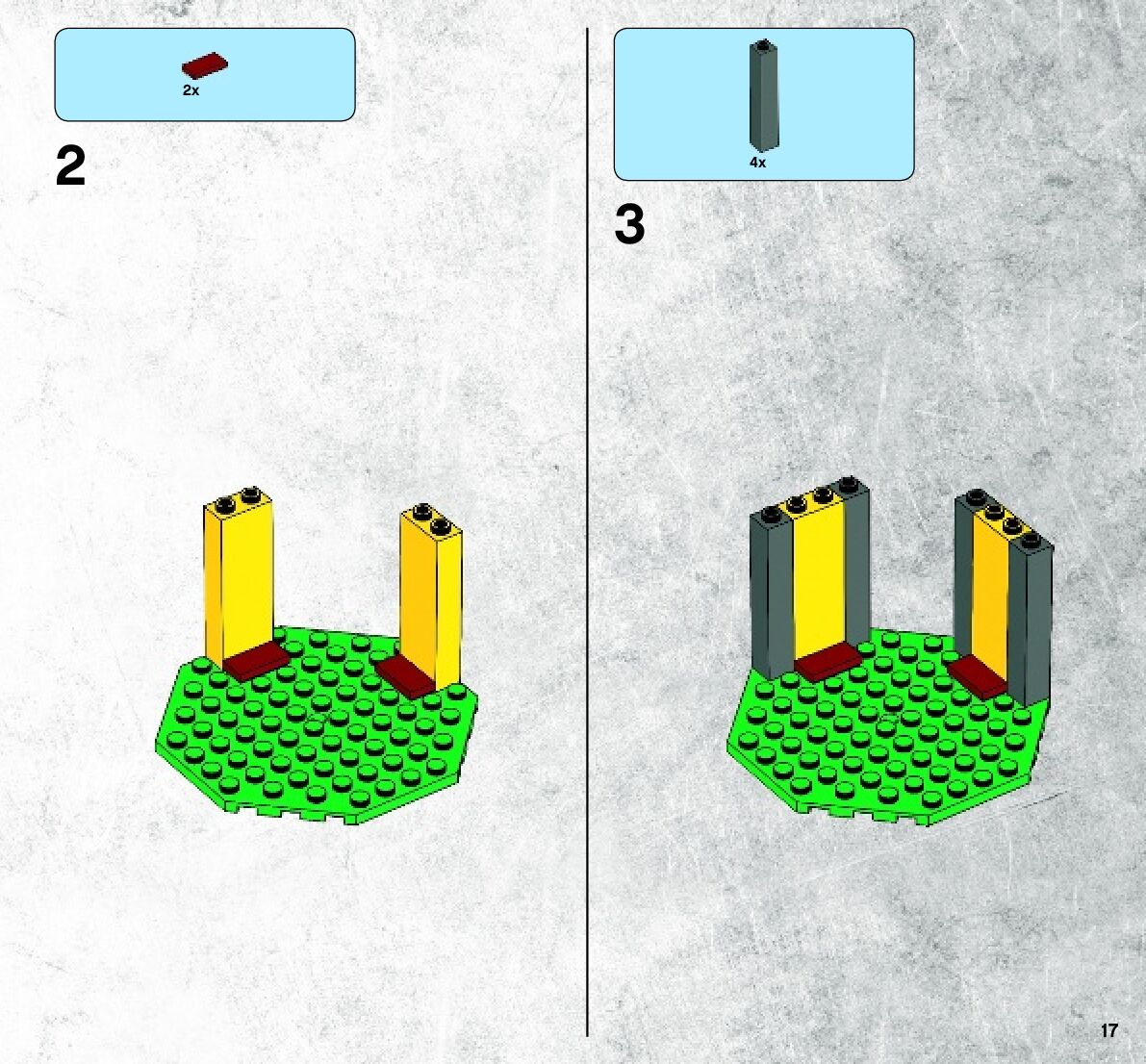 2x

2

4x

3

17