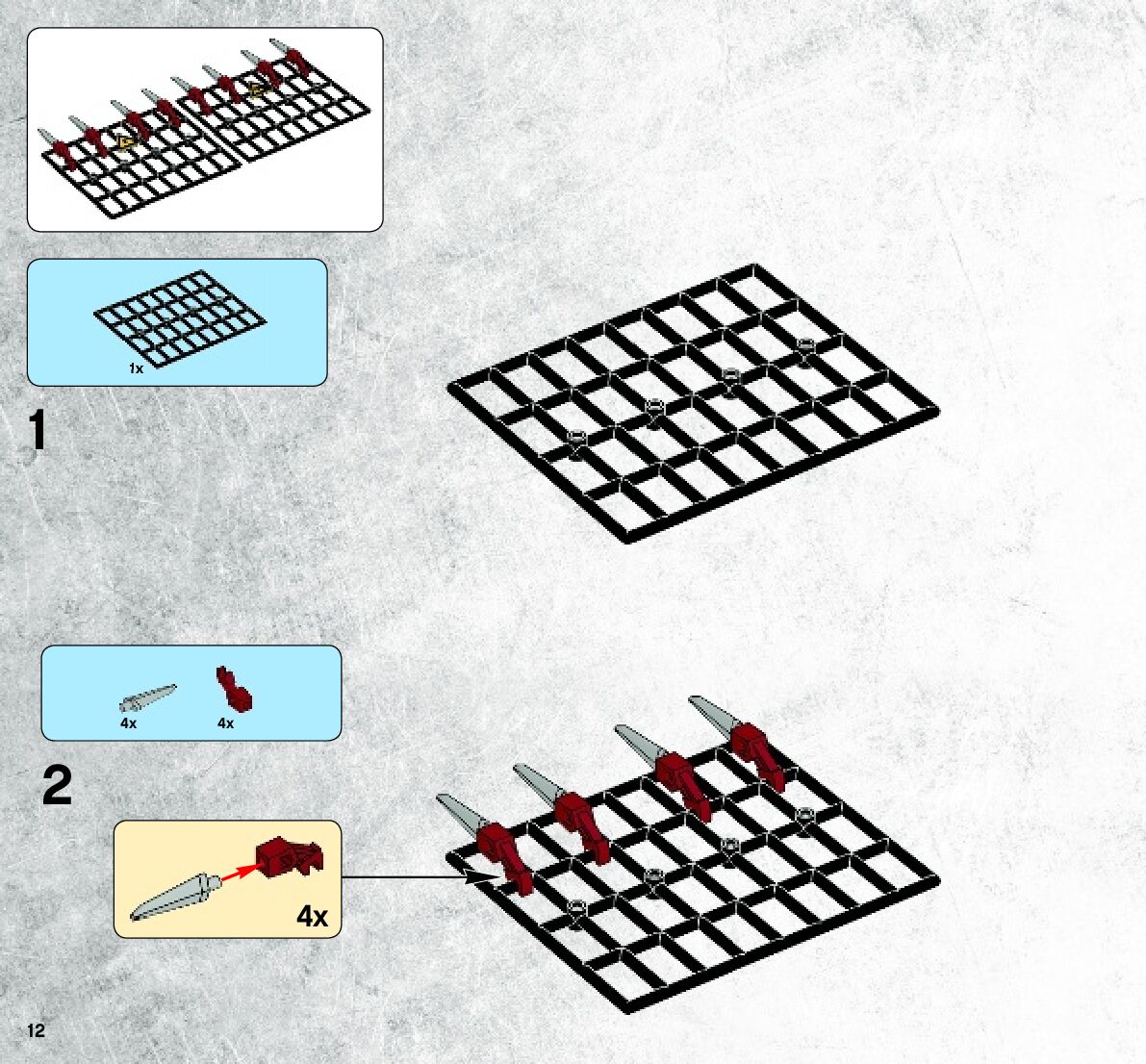 1x

1

4x 4x

2

4x

12