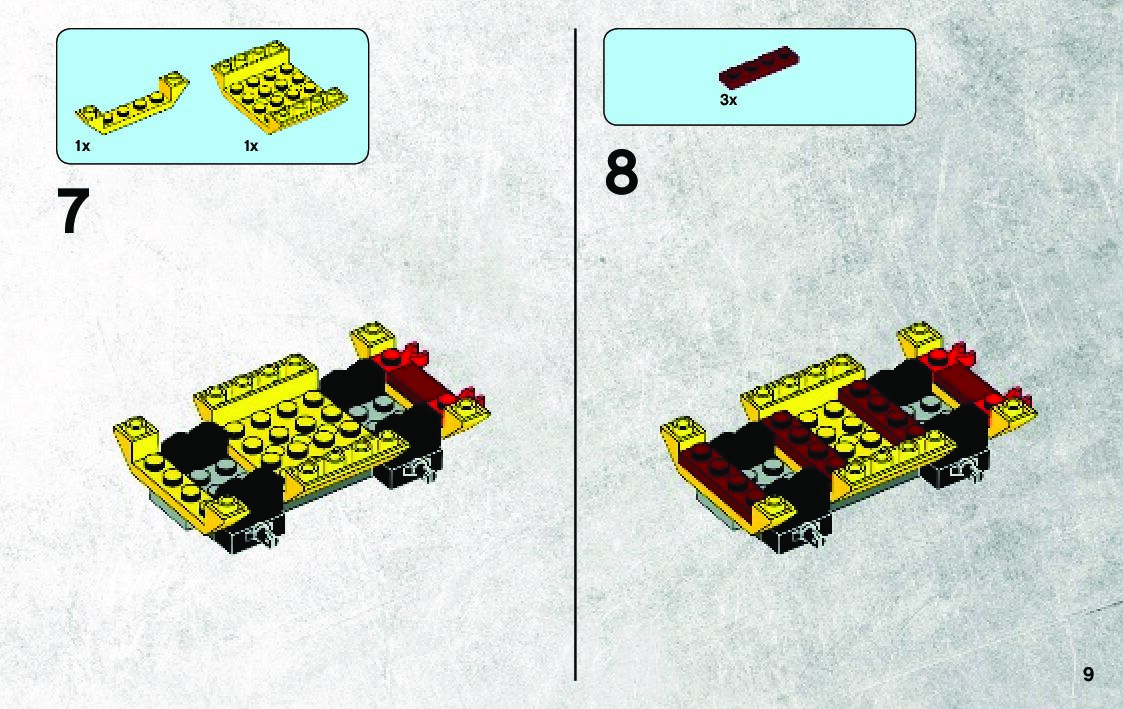 1x

1x

7

3x

8

9