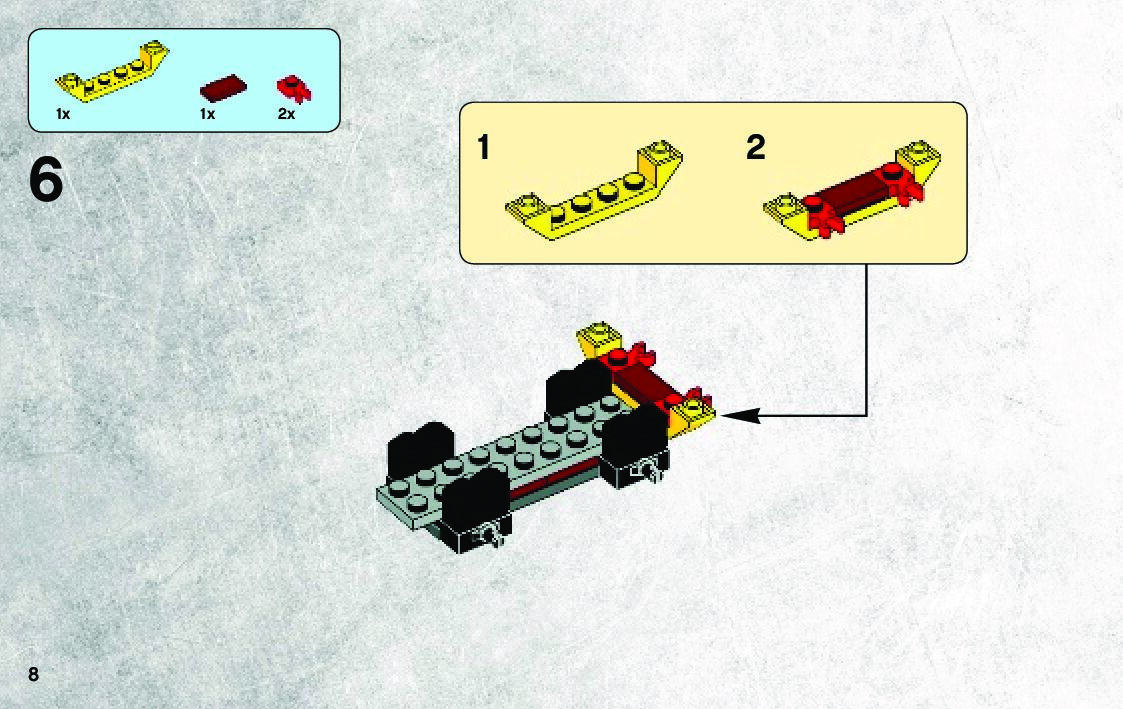 1x 1x 2x

6

1

2

8