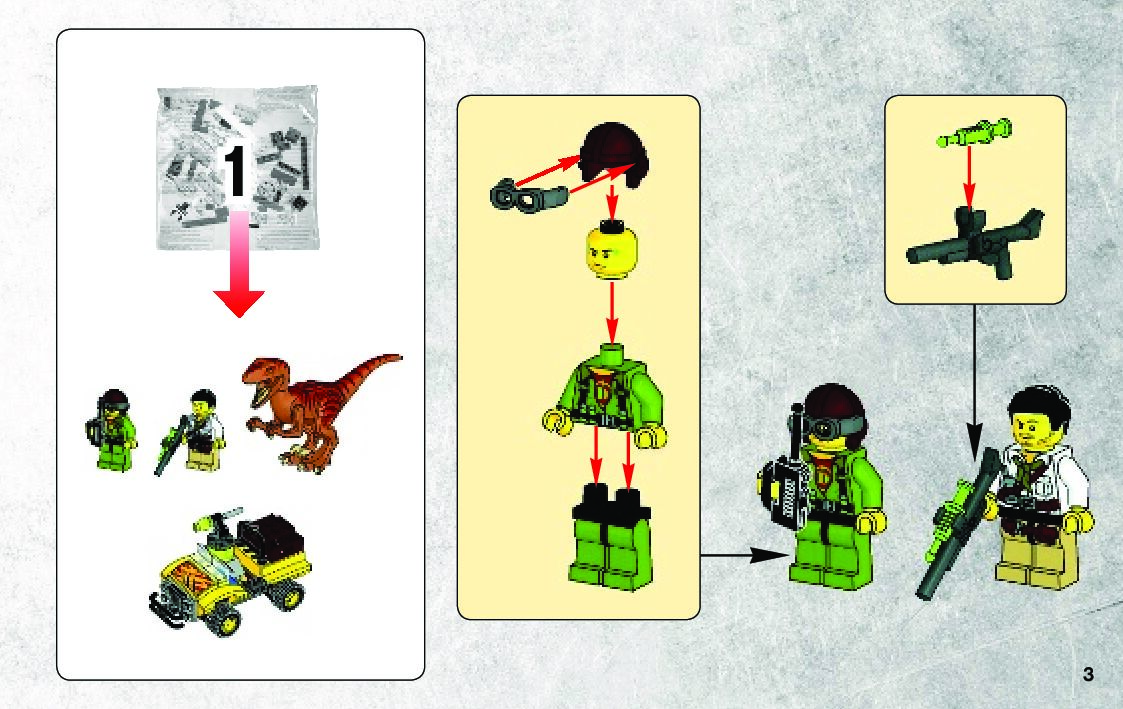 1

3