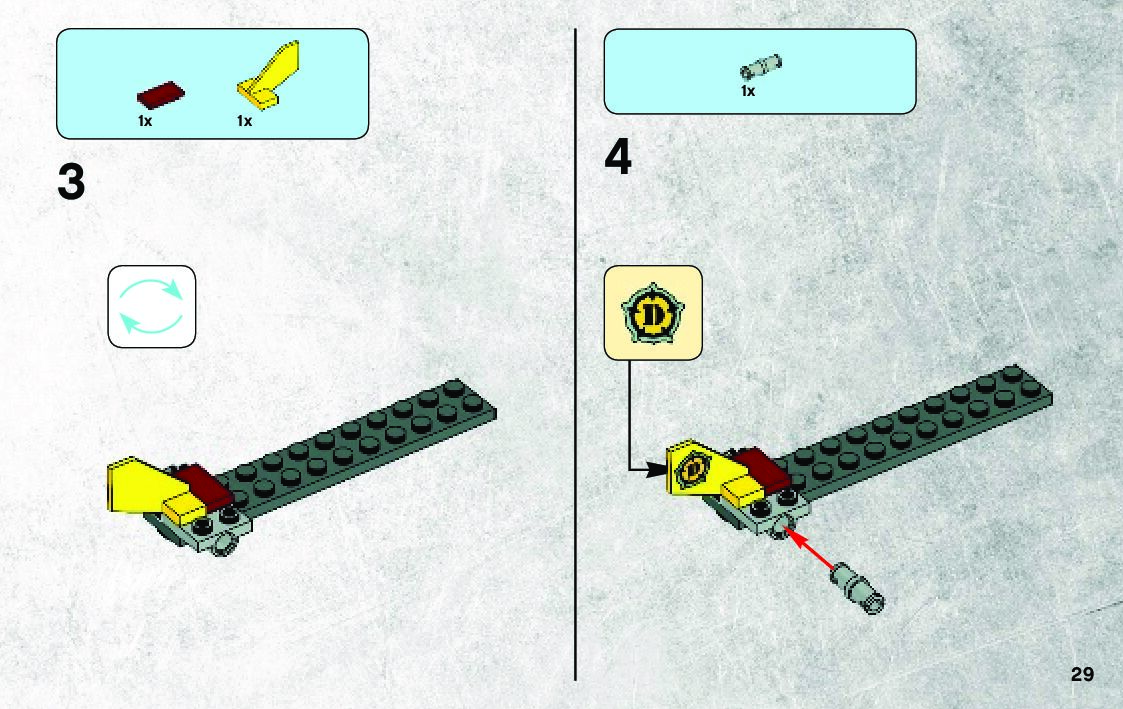 1x 1x

3

1x

4

D

29