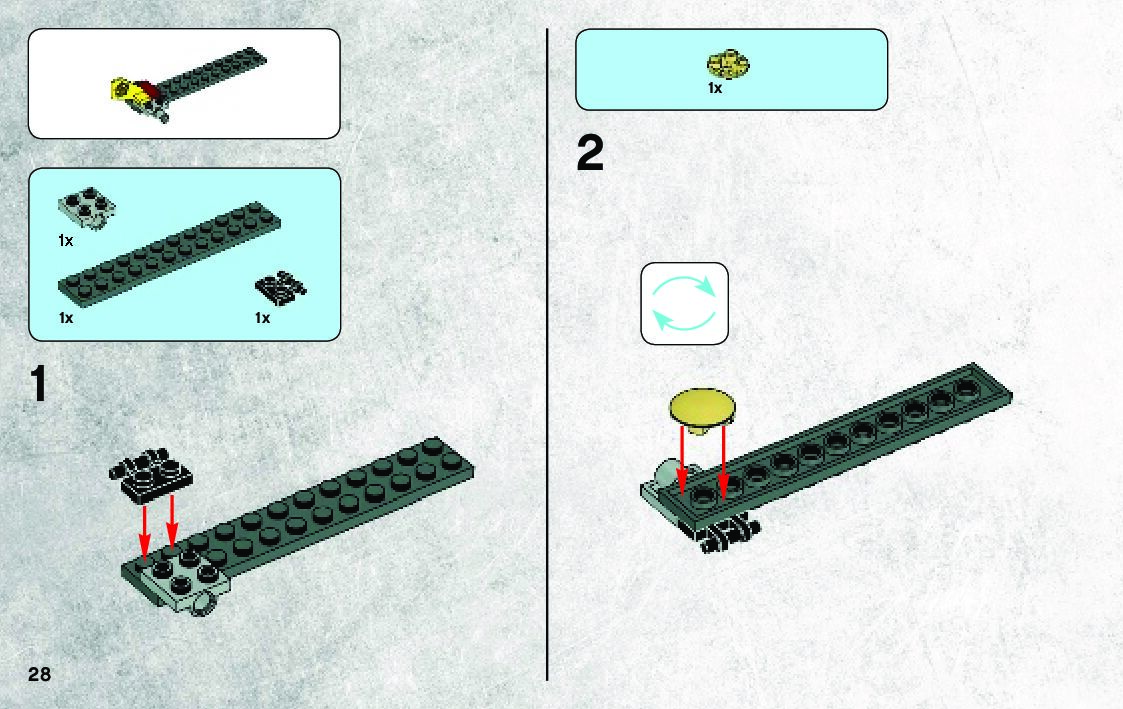 1x

1x

1x

1

28

1x

2