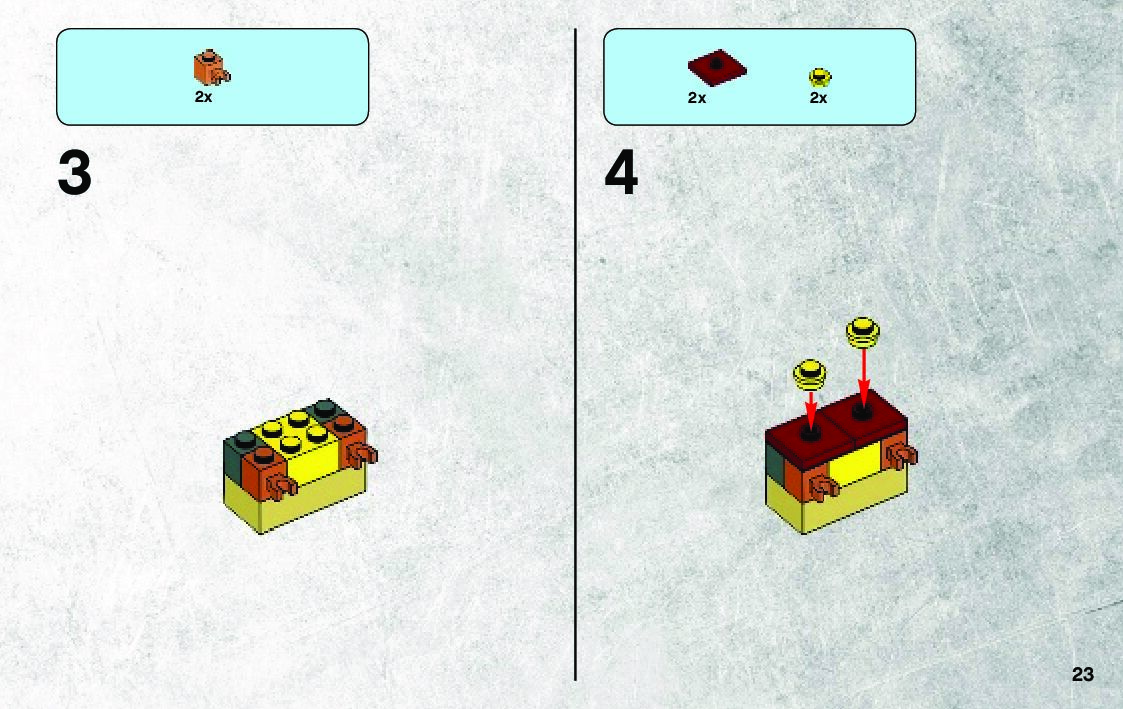 2x

3

2x 2x

4

23