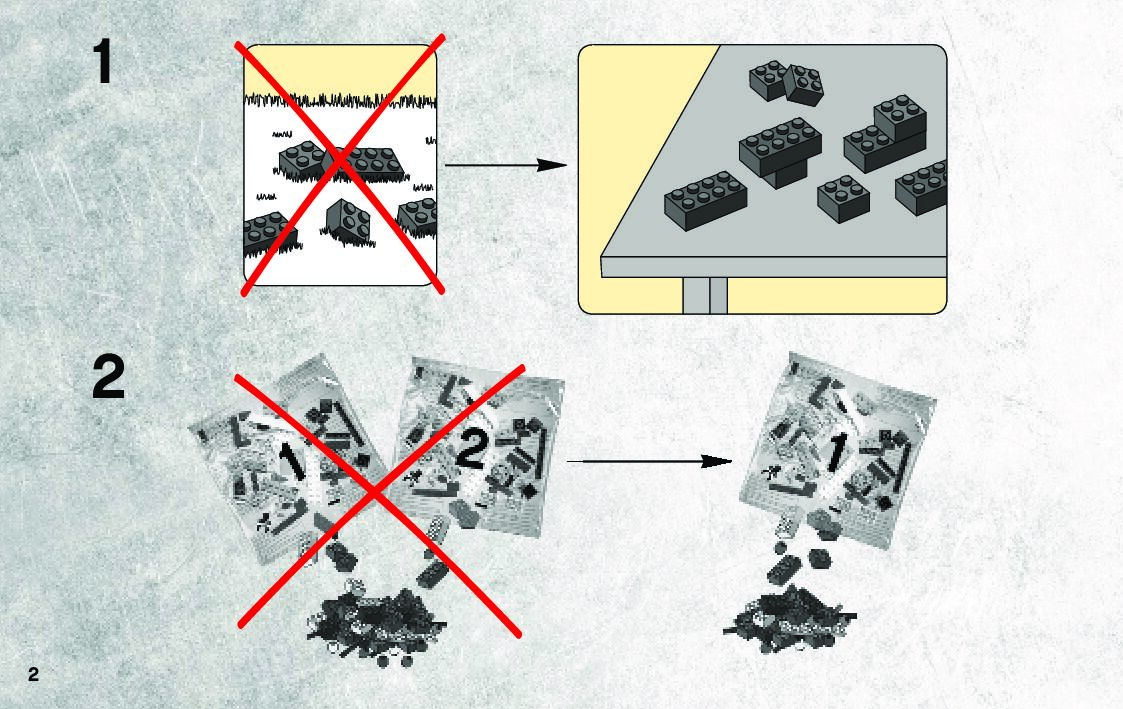 1

2

1

2

1

2