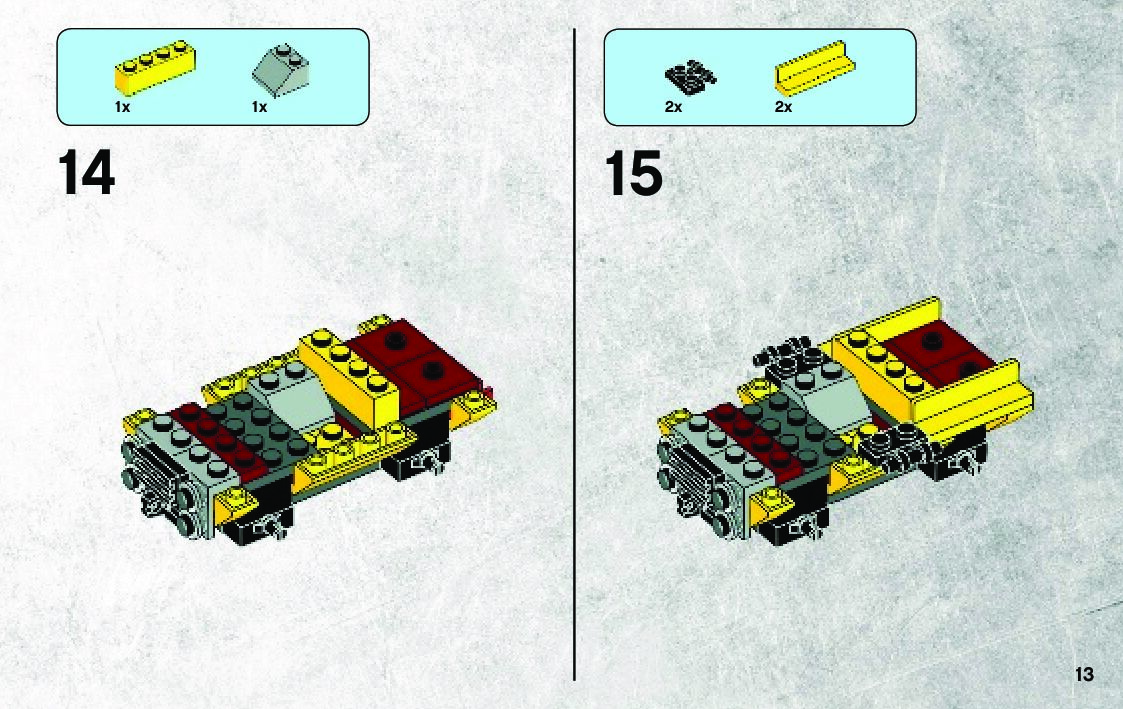 1x 1x

14

2x 2x

15

13