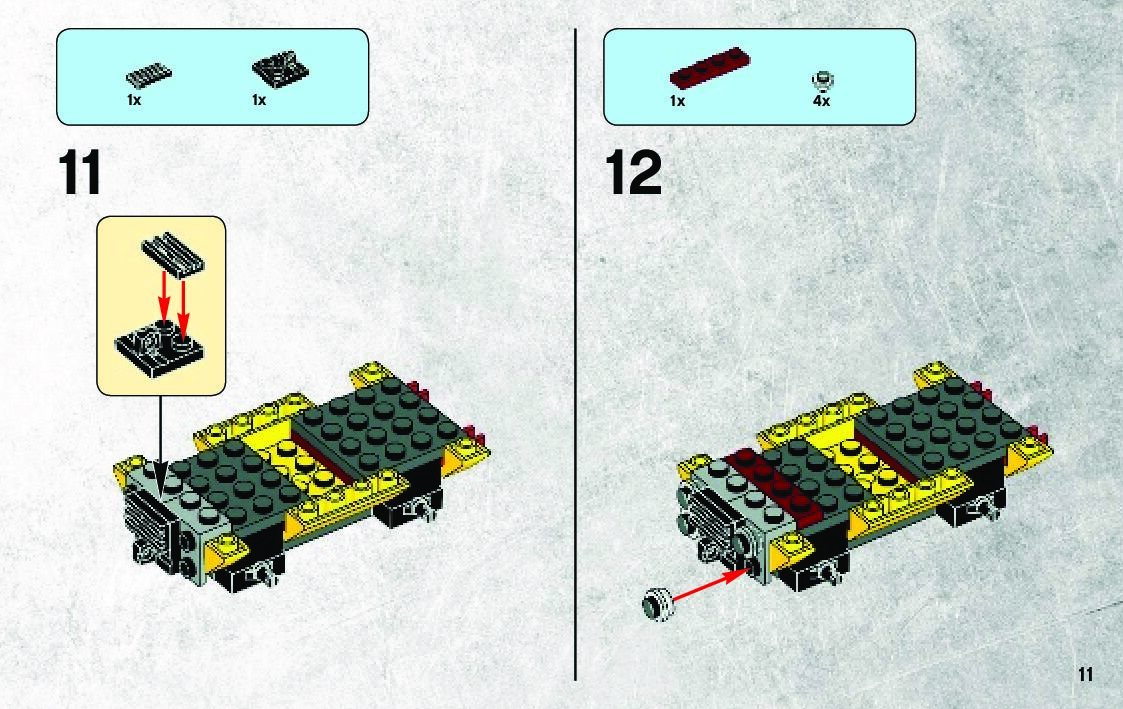 1x 1x

11

1x 4x

12

11