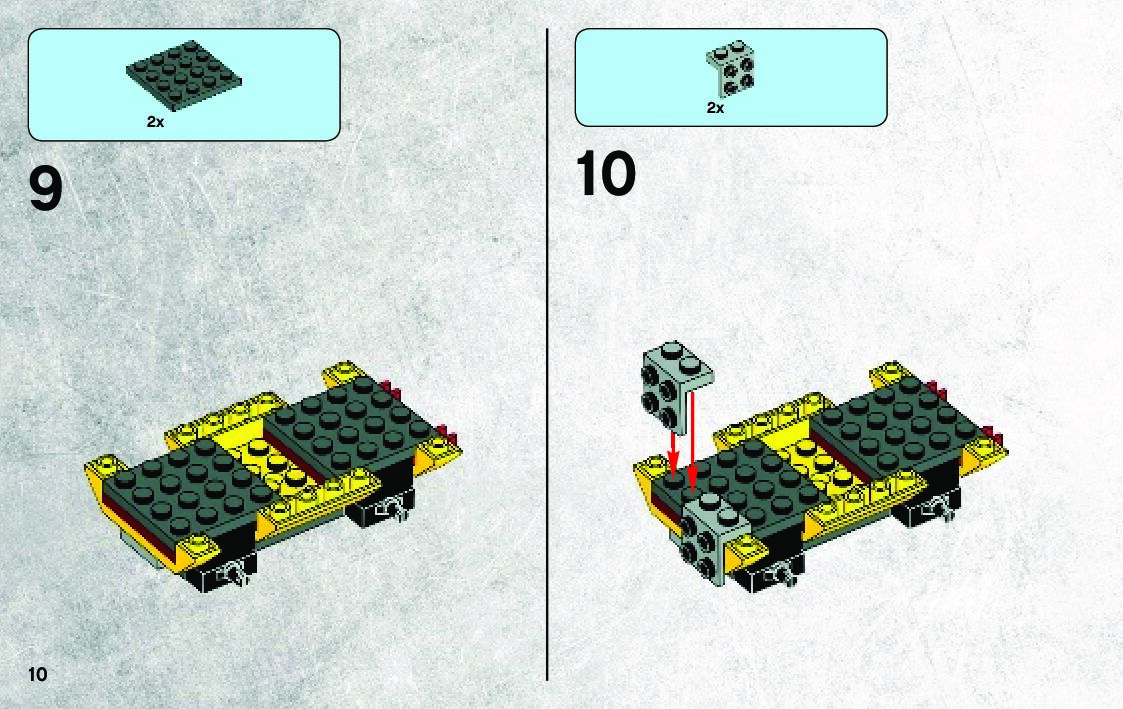 2x

9

2x

10

10