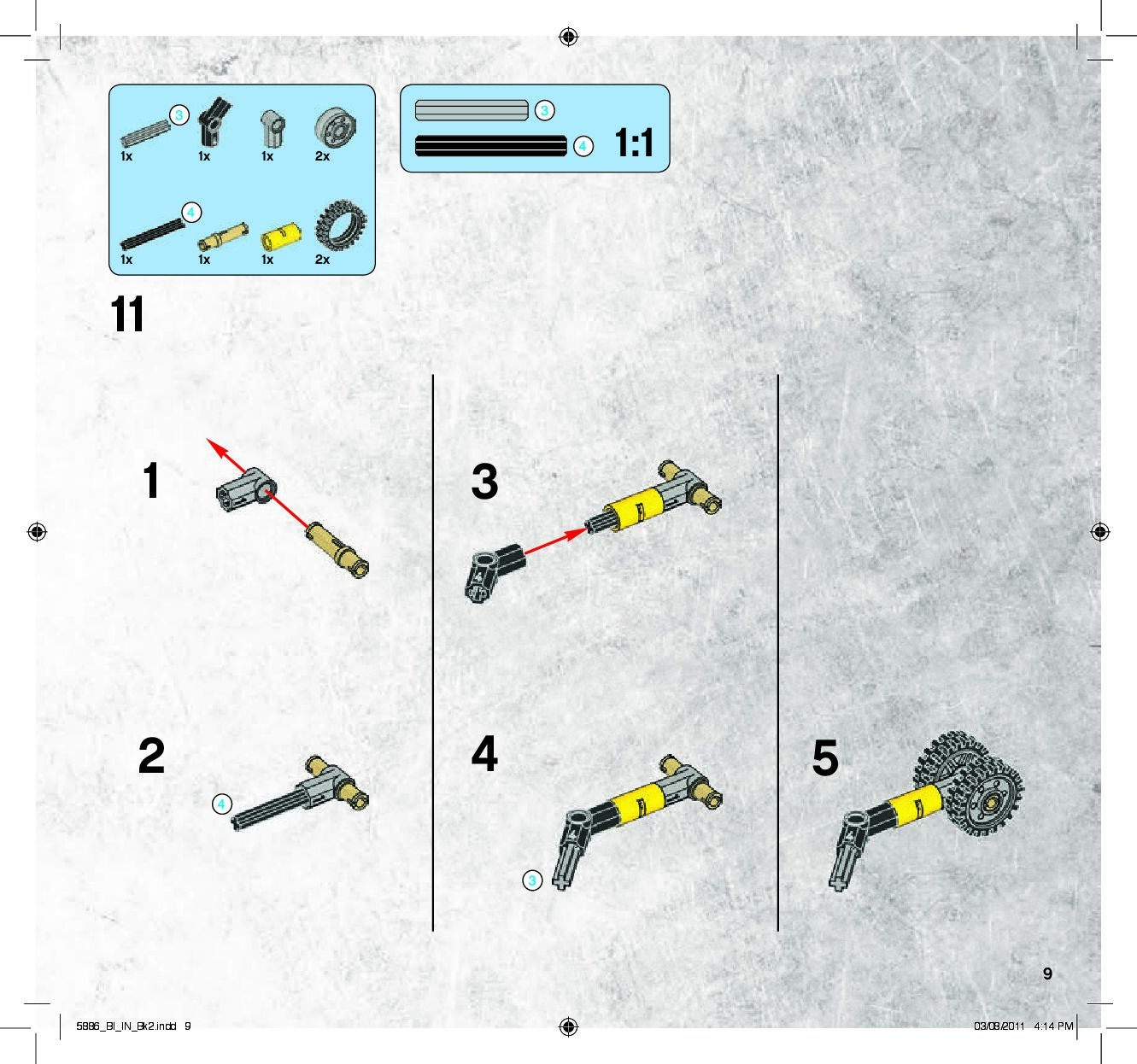 3
1x 1x 1x 2x

4
1x 1x 1x 2x

3

4

1:1

11

1

2

4

3

4

3

5

9

5886_BI_IN_Bk2.indd 9

03/08/2011 4:14 PM