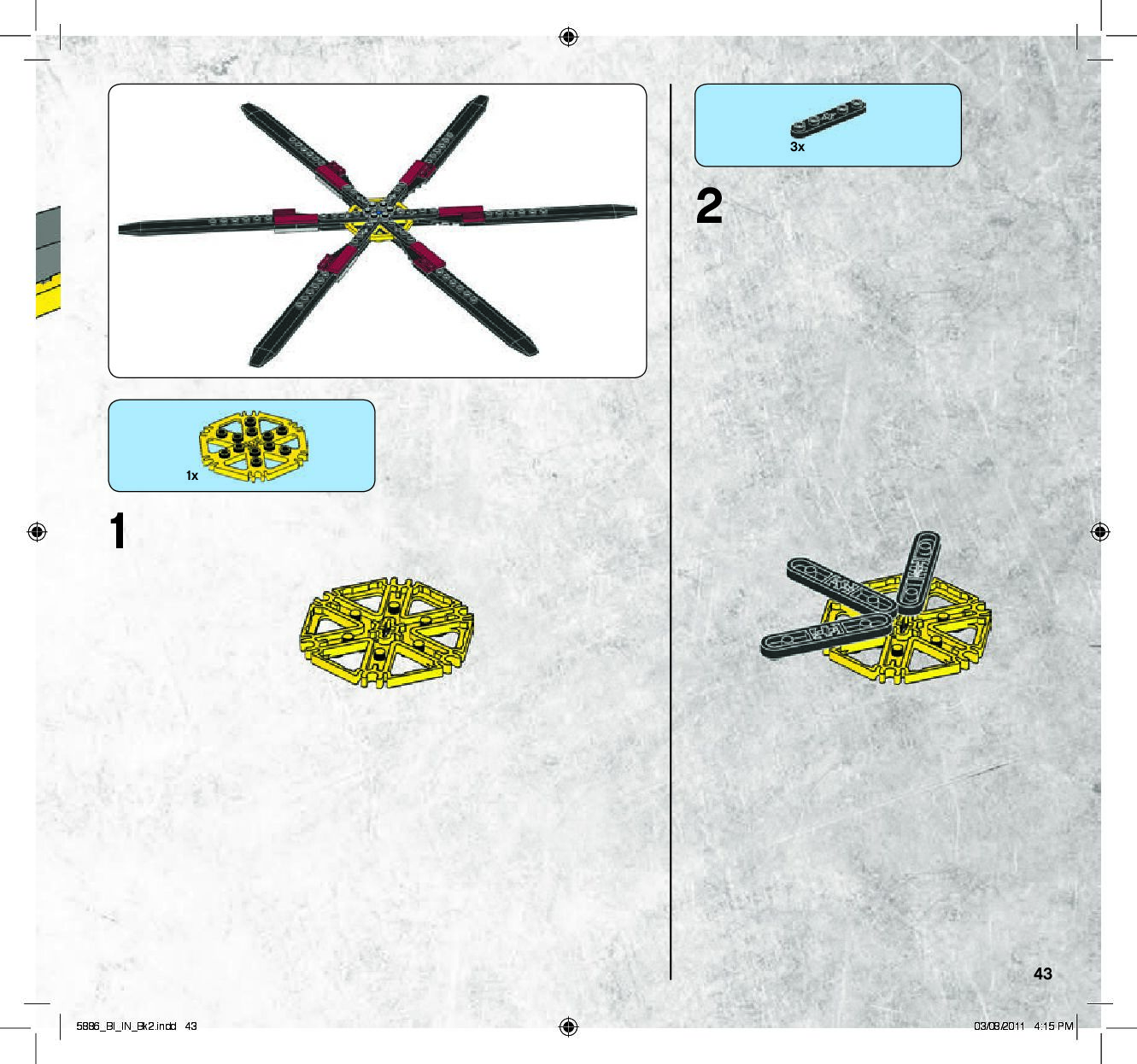 1x

1

3x

2

43

5886_BI_IN_Bk2.indd 43

03/08/2011 4:15 PM