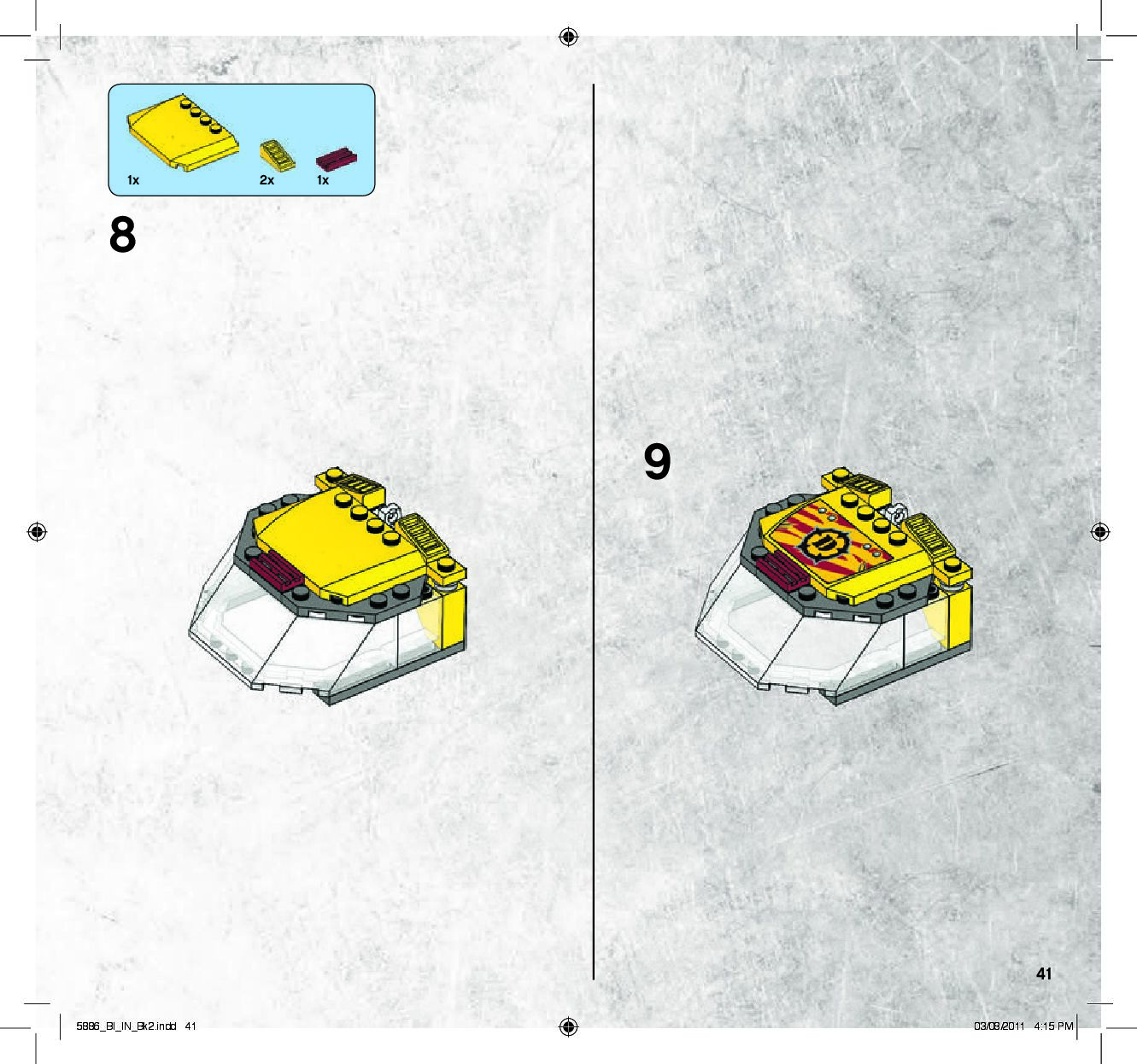 1x 2x 1x

8

9

41

5886_BI_IN_Bk2.indd 41

03/08/2011 4:15 PM