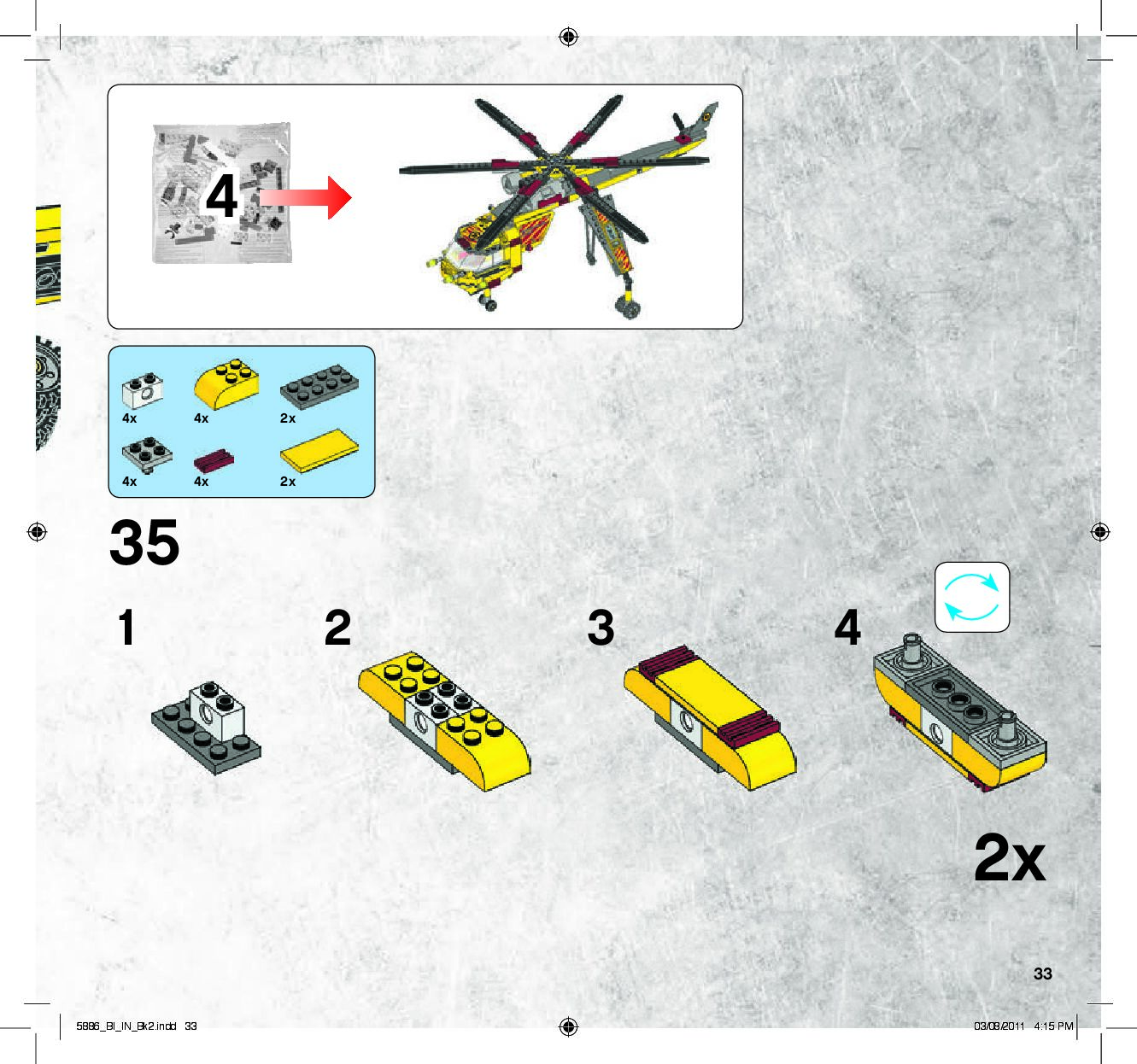 4

4x 4x 2x

4x 4x 2x

35

1

2

3

4

2x

33

5886_BI_IN_Bk2.indd 33

03/08/2011 4:15 PM