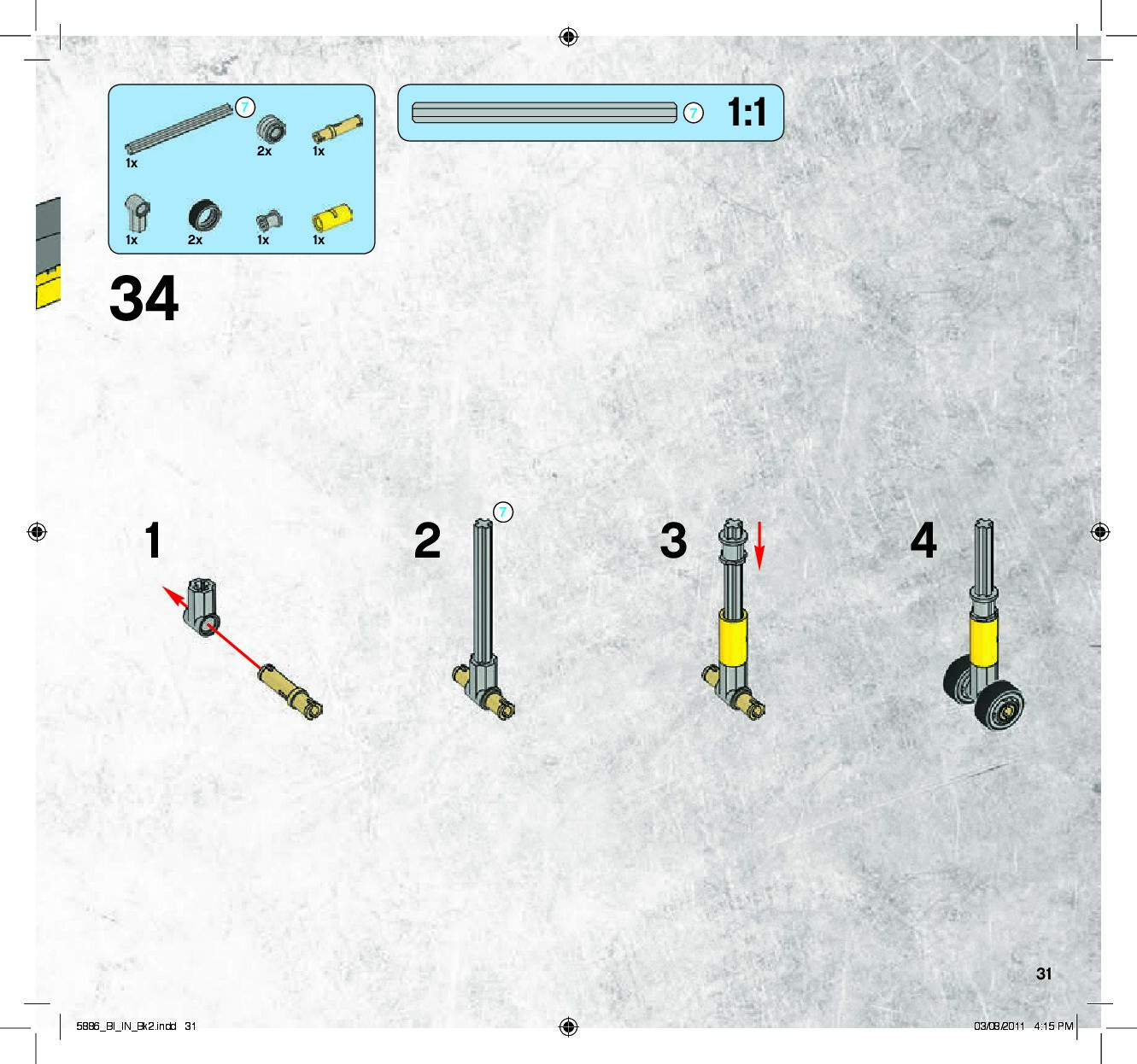 7
1x
2x
1x
1x
2x
1x
1x

7 1:1

34

1

2 7

3

4

31

5886_BI_IN_Bk2.indd 31

03/08/2011 4:15 PM