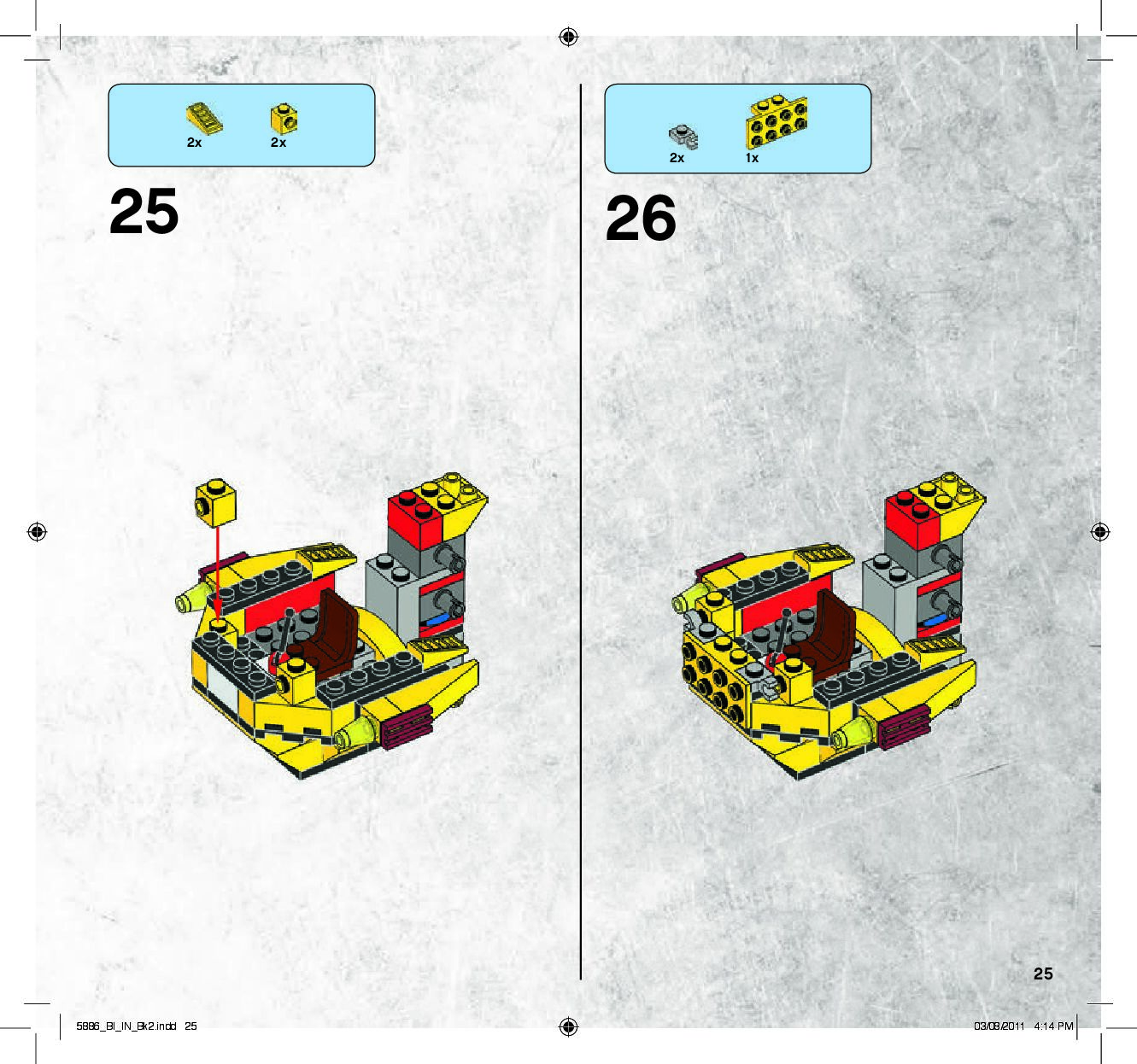 2x 2x

25

2x 1x

26

25

5886_BI_IN_Bk2.indd 25

03/08/2011 4:14 PM