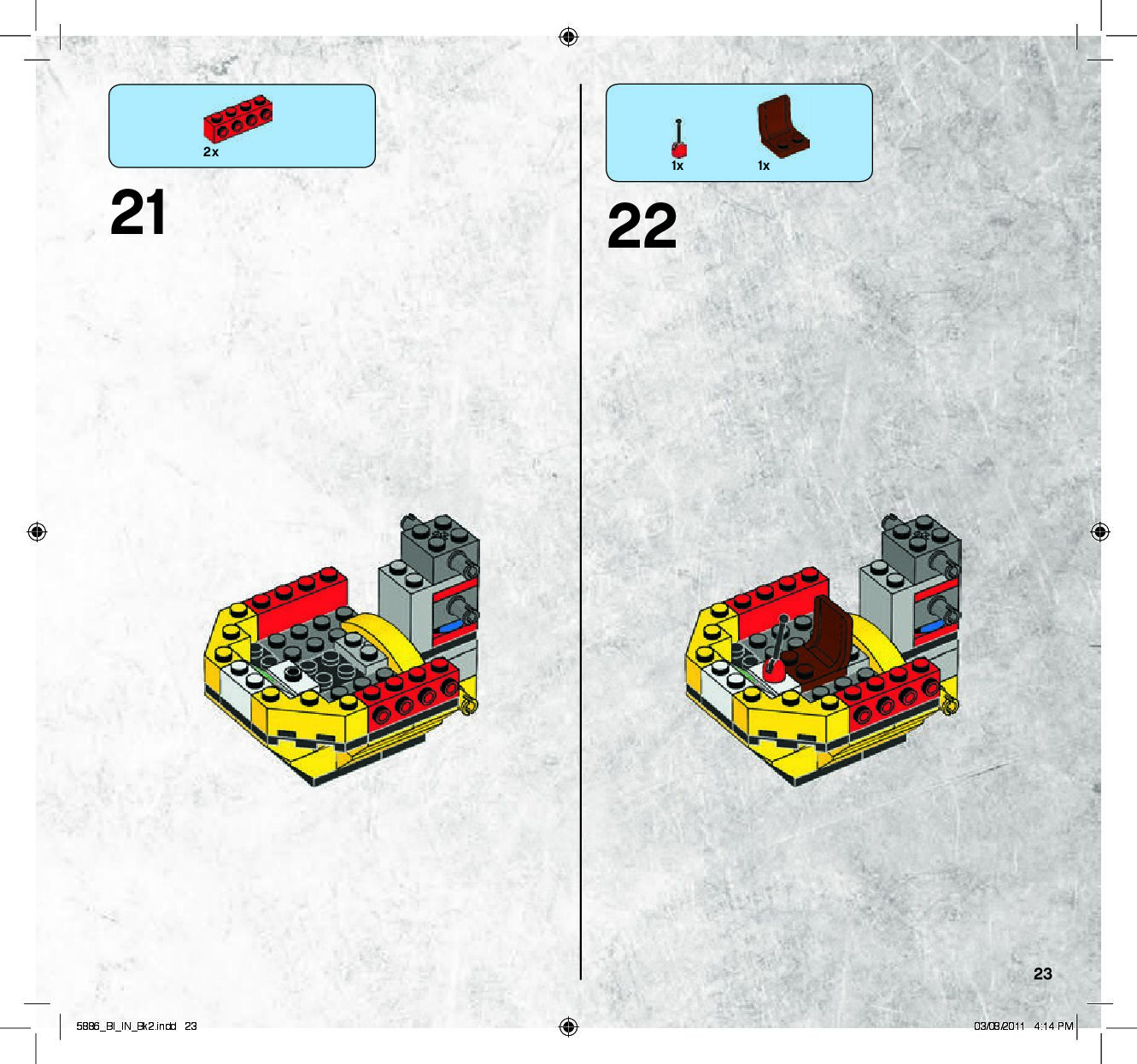 2x

21

1x

1x

22

23

5886_BI_IN_Bk2.indd 23

03/08/2011 4:14 PM