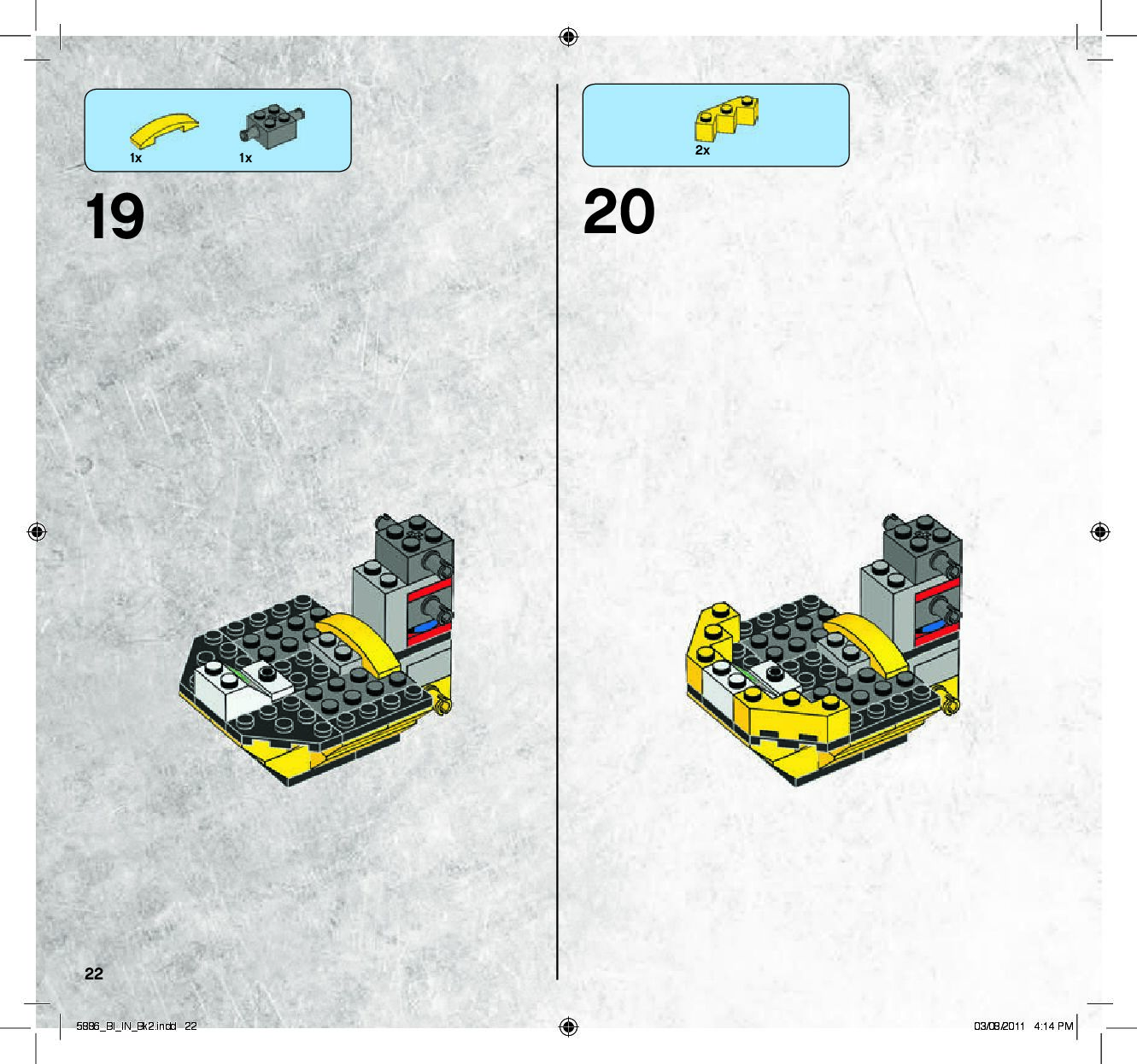 1x 1x

19

2x

20

22

5886_BI_IN_Bk2.indd 22

03/08/2011 4:14 PM