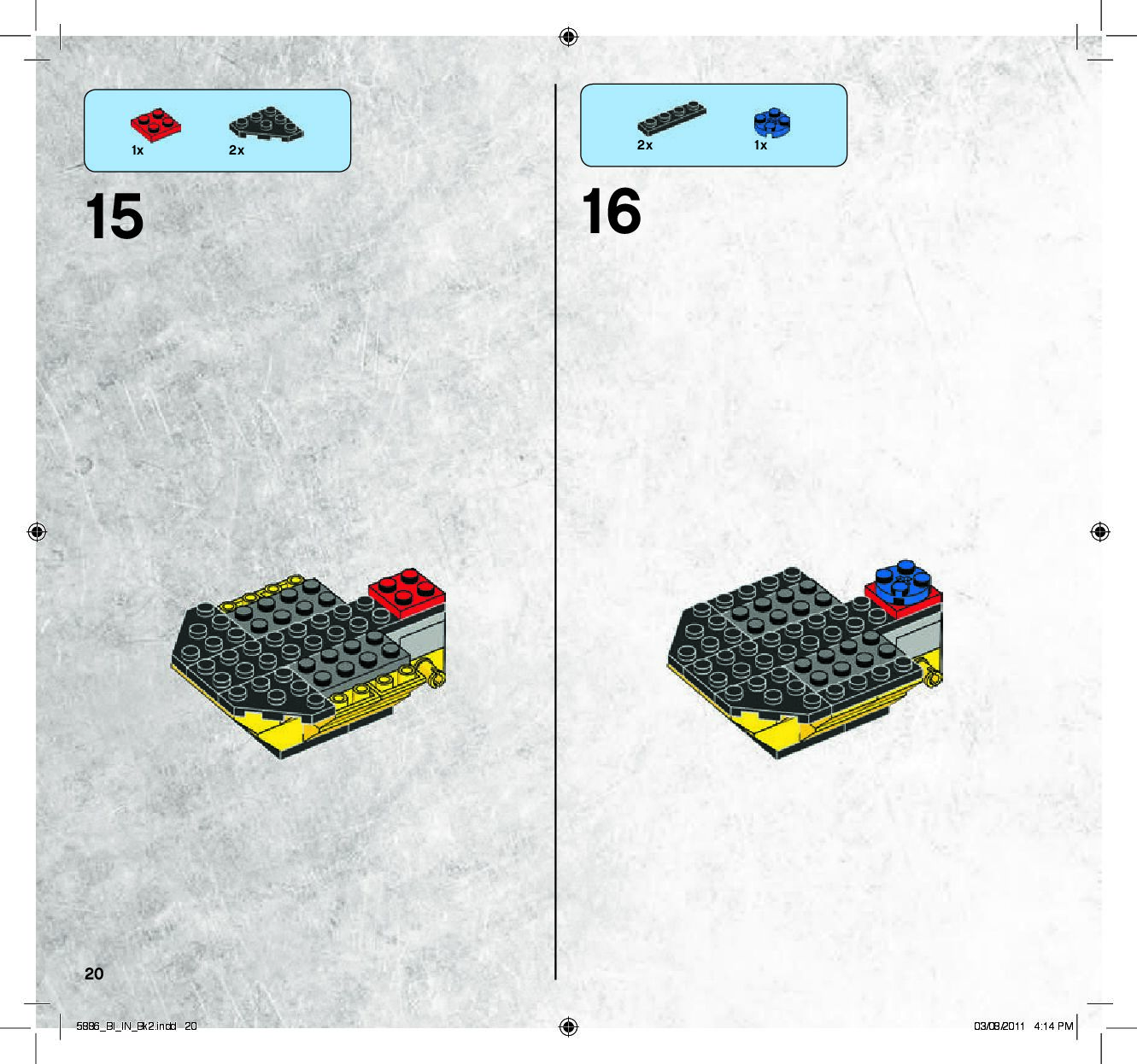 1x 2x

15

2x 1x

16

20

5886_BI_IN_Bk2.indd 20

03/08/2011 4:14 PM