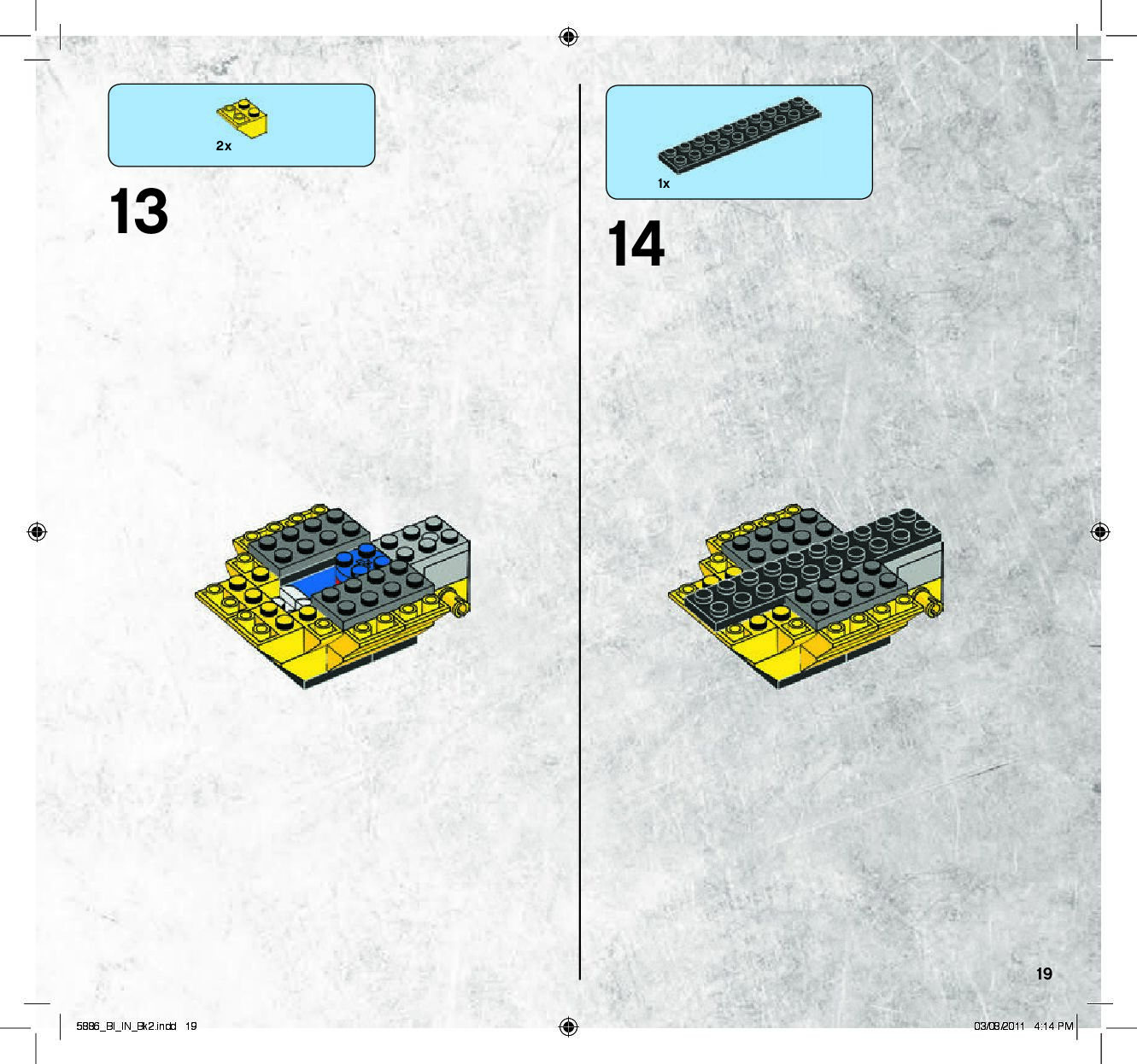 2x

13

1x

14

19

5886_BI_IN_Bk2.indd 19

03/08/2011 4:14 PM