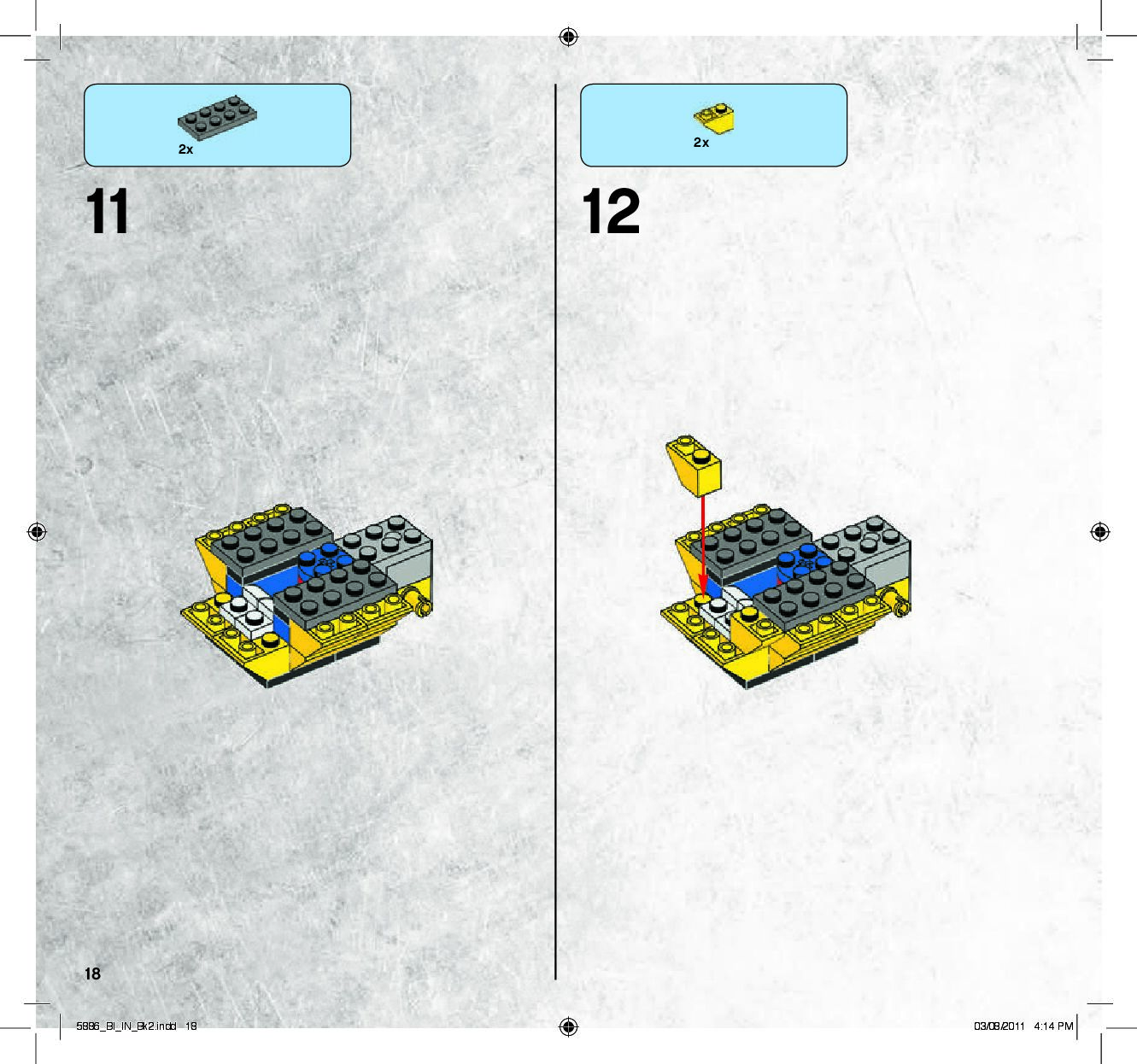 2x

11

2x

12

18

5886_BI_IN_Bk2.indd 18

03/08/2011 4:14 PM