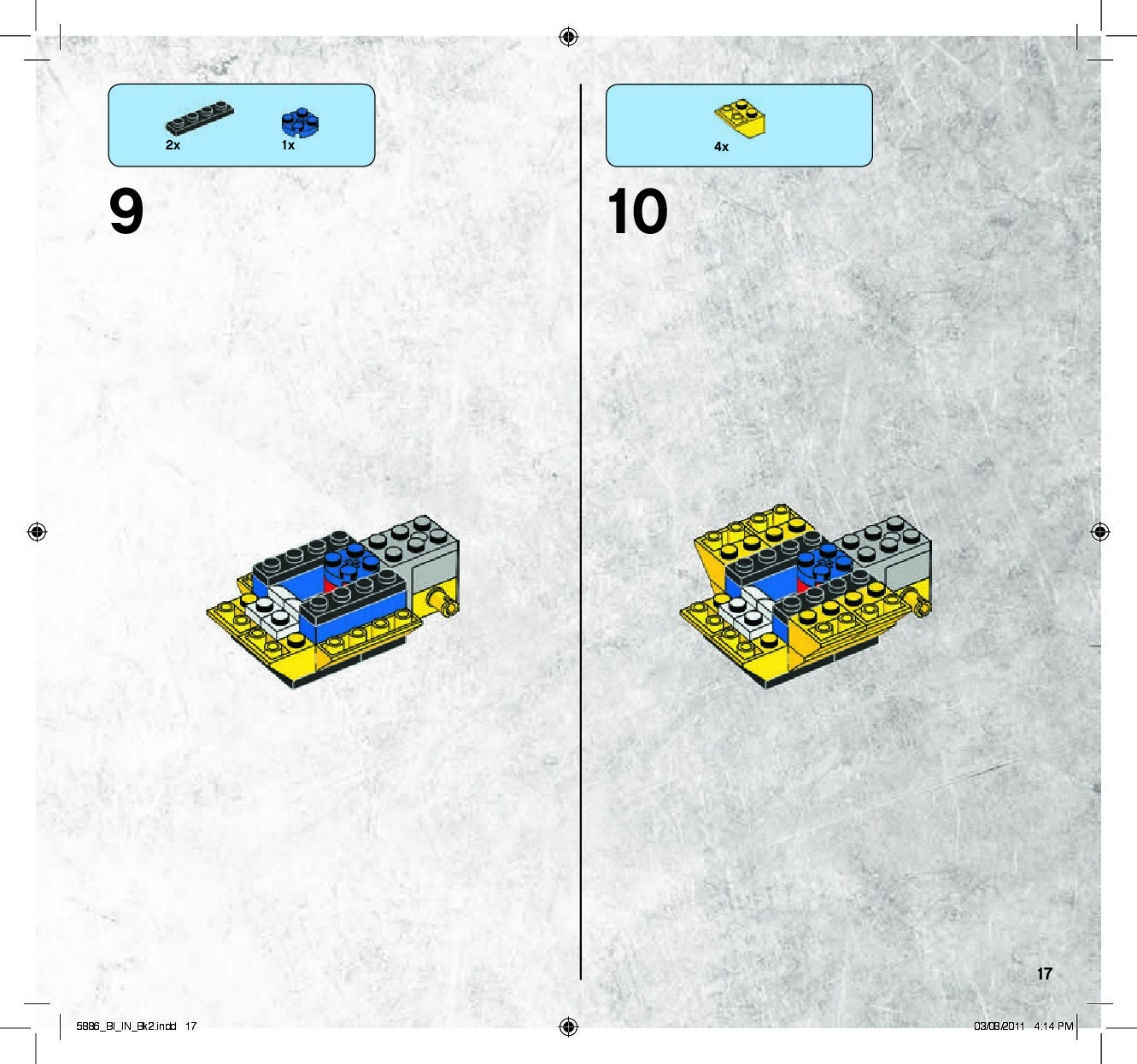 2x

1x

9

4x

10

17

5886_BI_IN_Bk2.indd 17

03/08/2011 4:14 PM