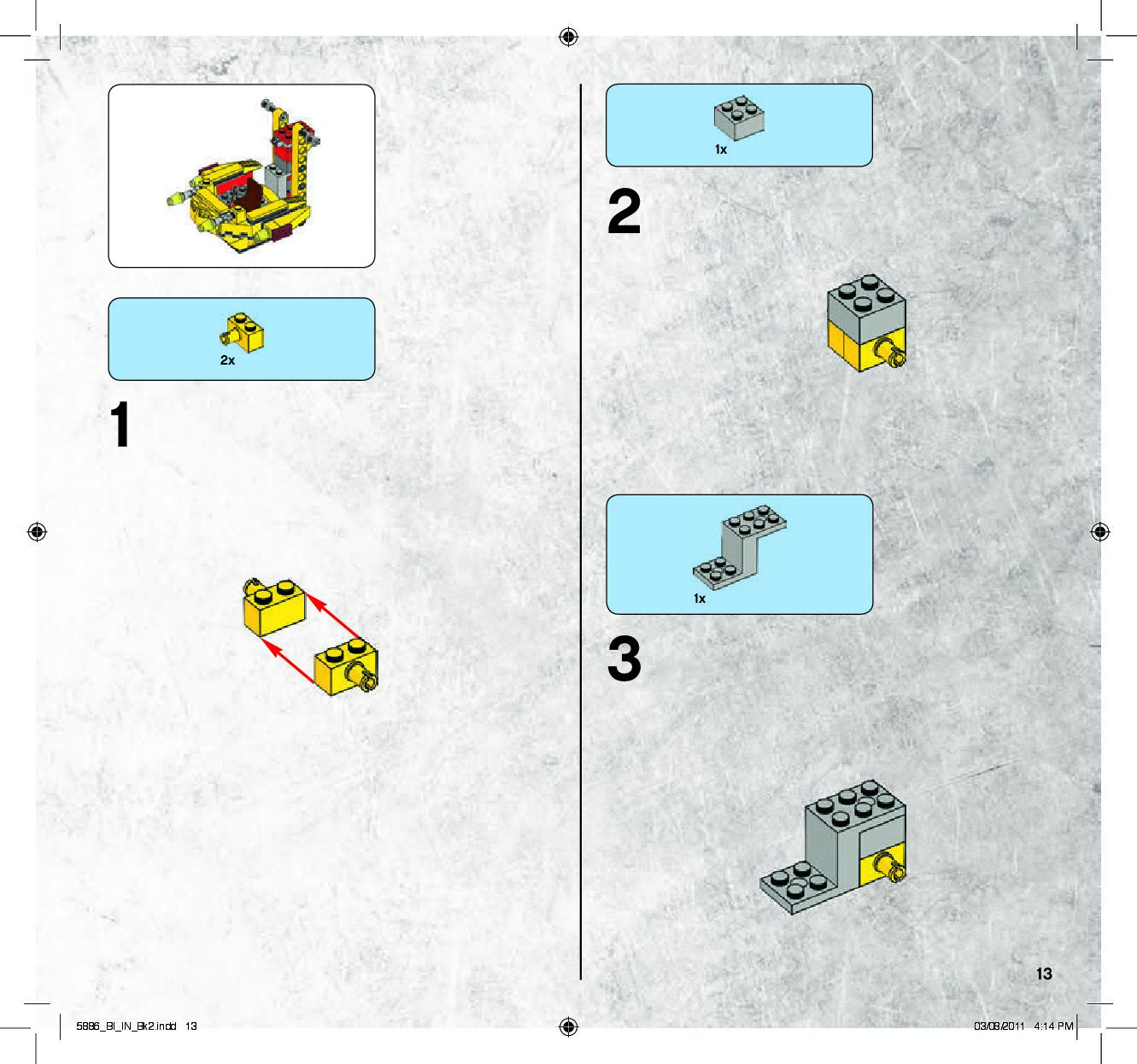 2x

1

1x

2

1x

3

13

5886_BI_IN_Bk2.indd 13

03/08/2011 4:14 PM