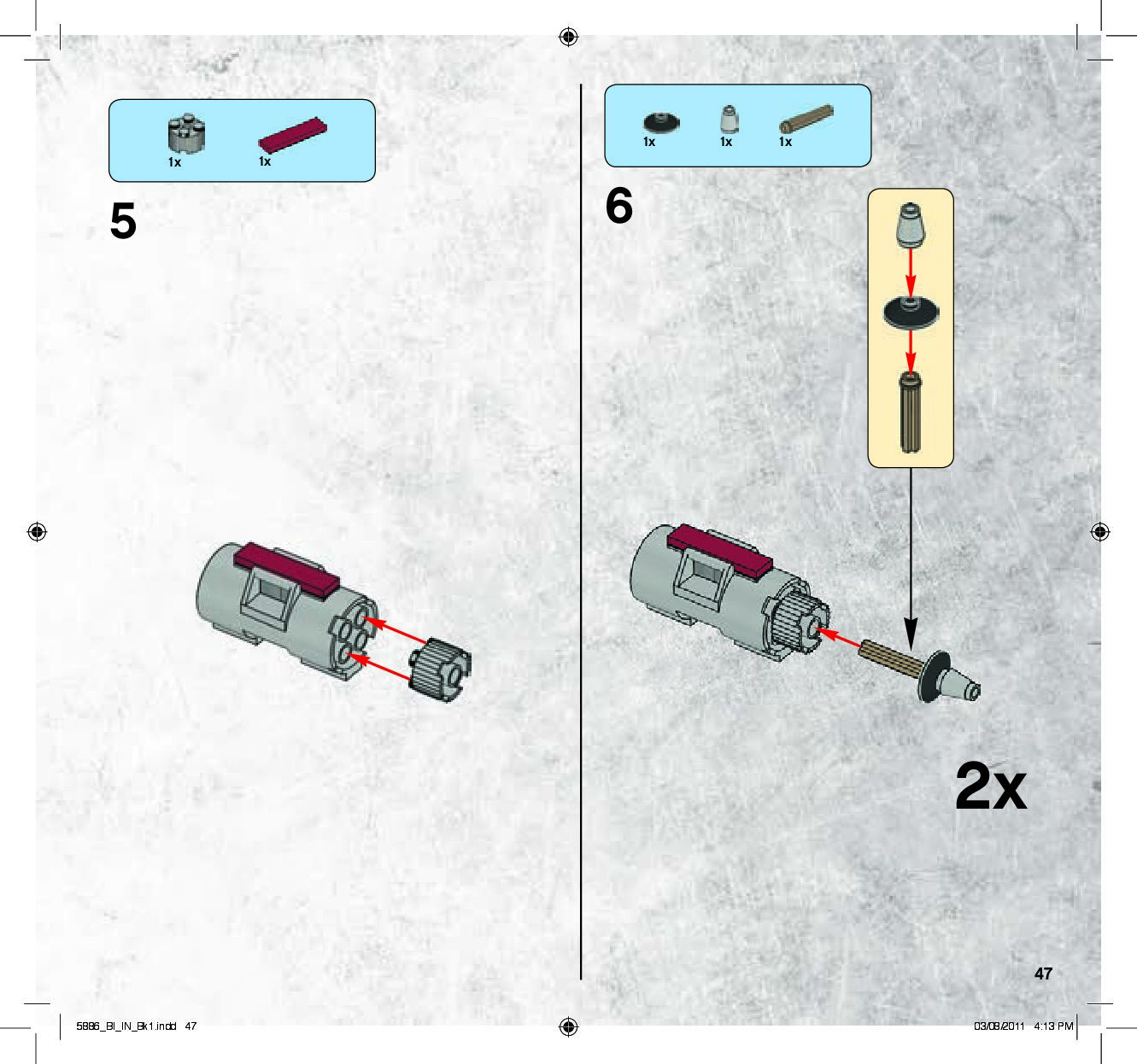 1x 1x

5

1x 1x 1x

6

2x

47

5886_BI_IN_Bk1.indd 47

03/08/2011 4:13 PM