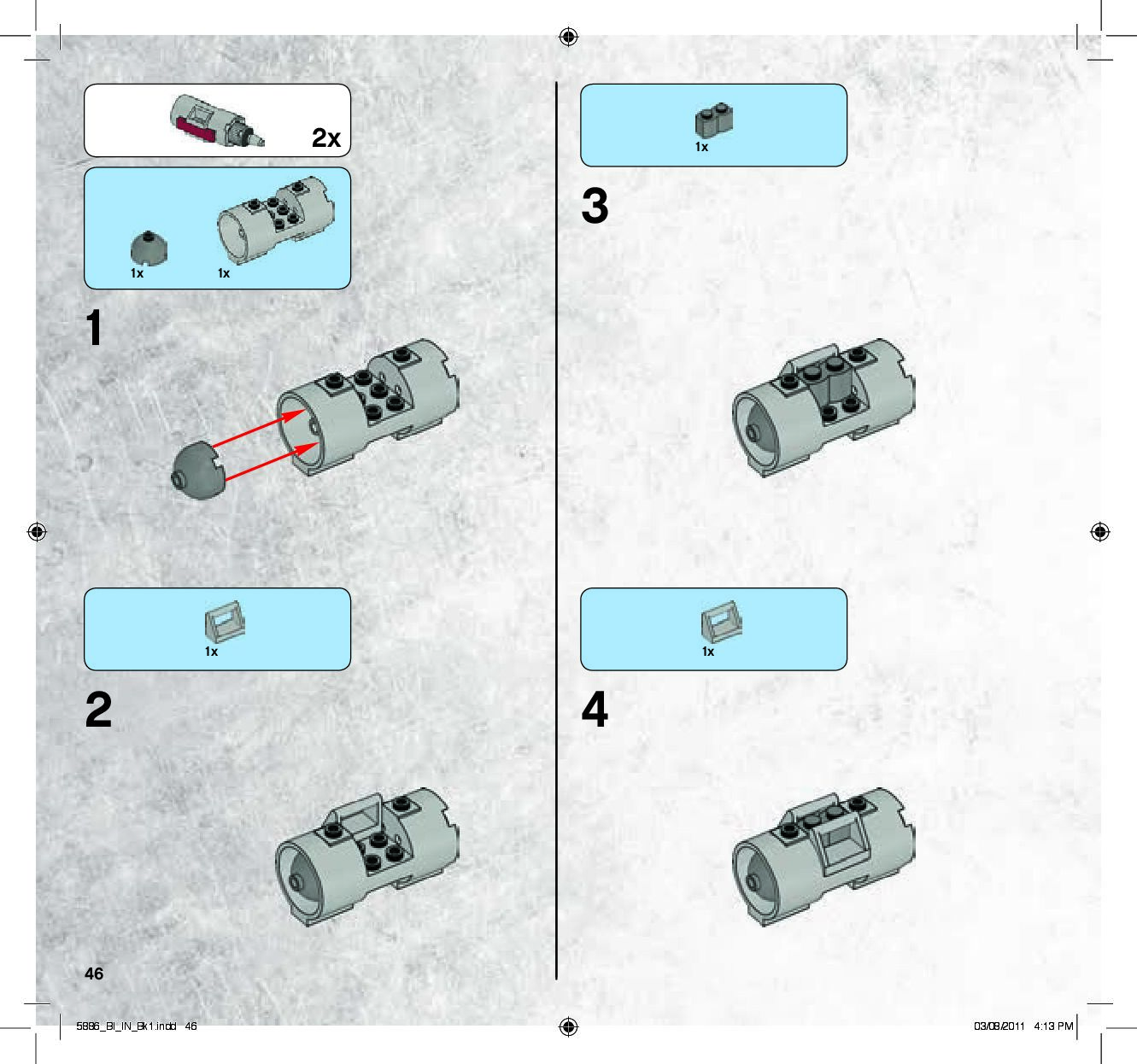 2x

1x 1x

1

1x

2

1x

3

1x

4

46

5886_BI_IN_Bk1.indd 46

03/08/2011 4:13 PM