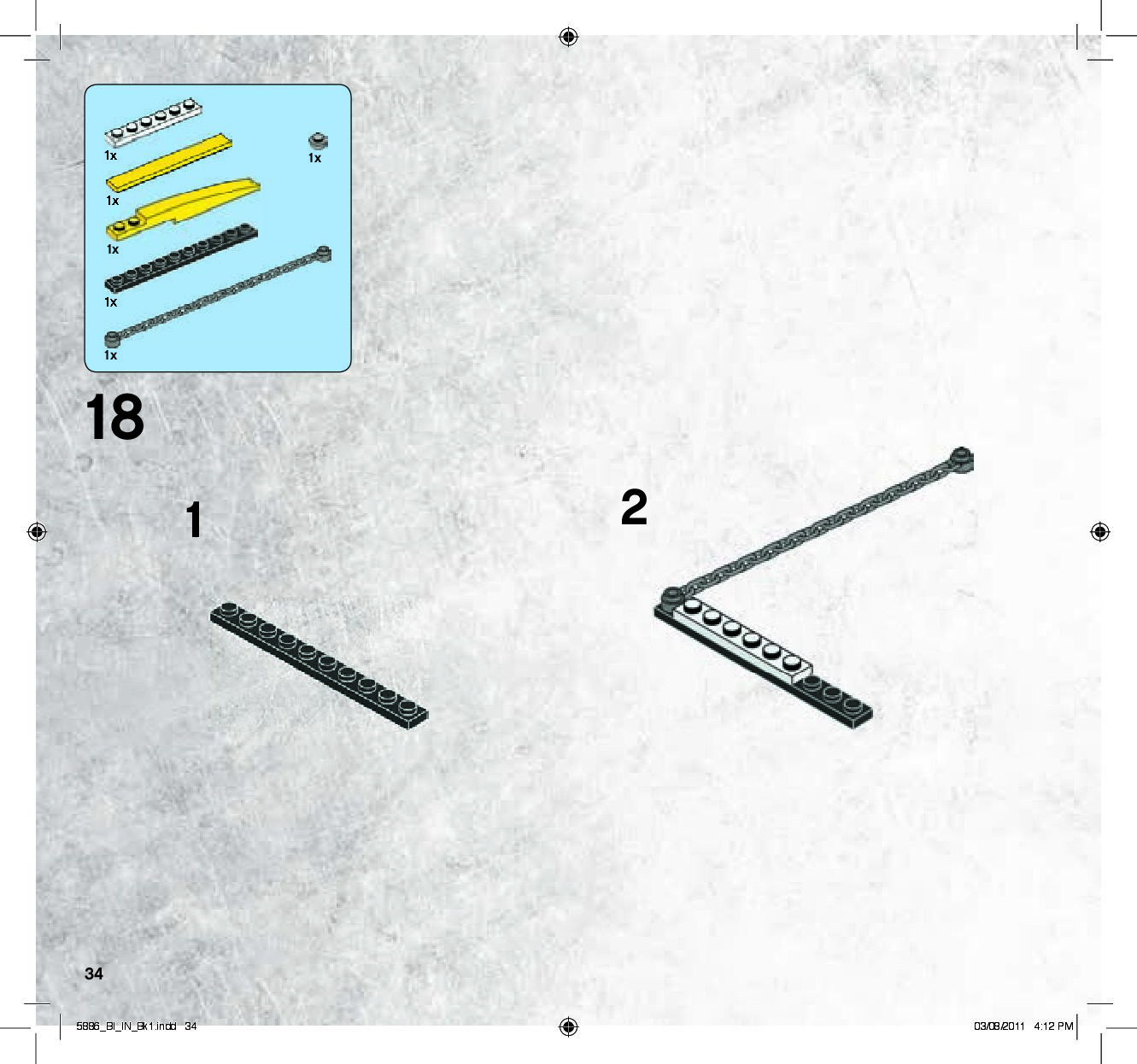 1x

1x

1x

1x

1x

1x

18

1

2

34

5886_BI_IN_Bk1.indd 34

03/08/2011 4:12 PM