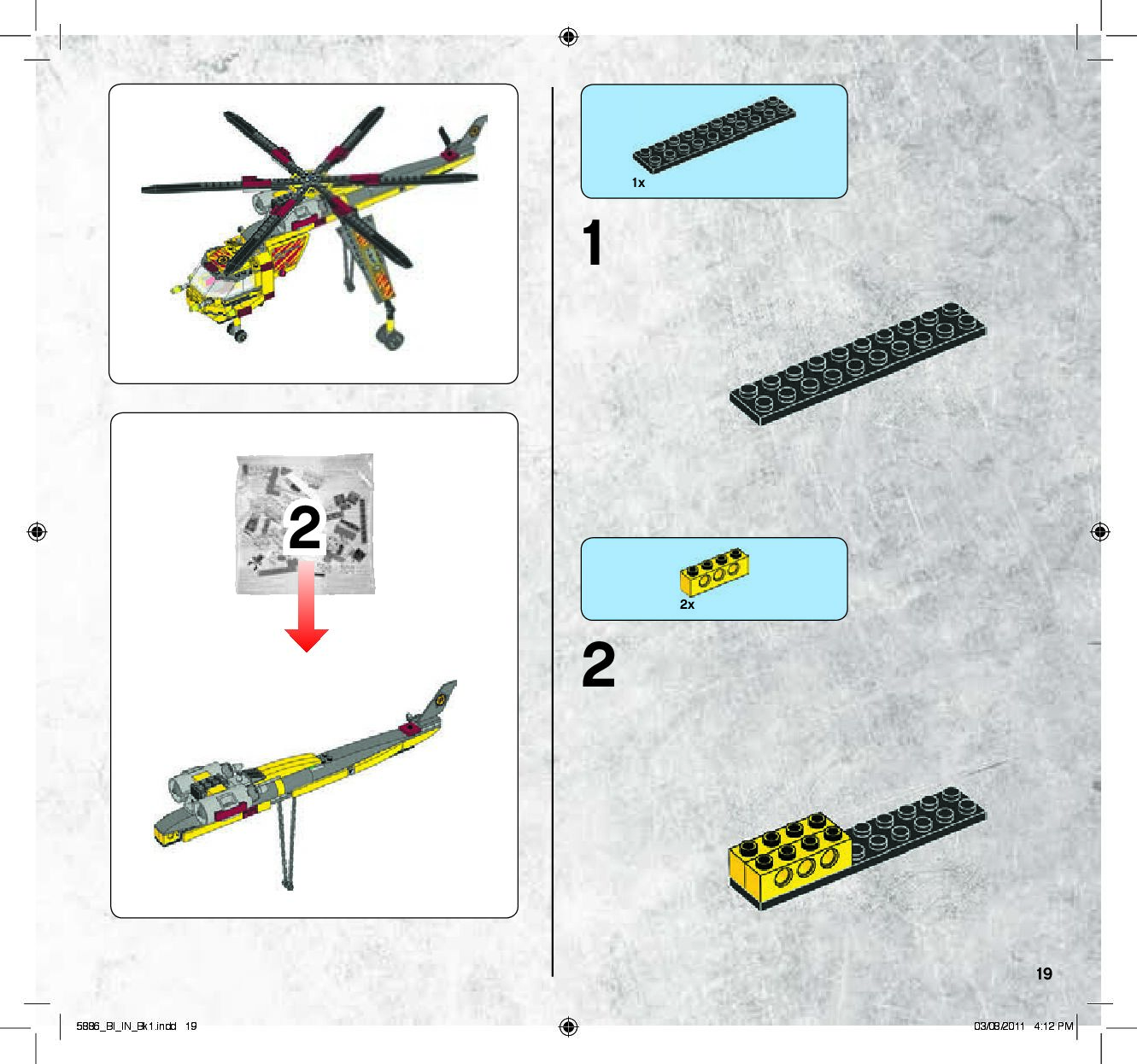 2

1x

1

2x

2

19

5886_BI_IN_Bk1.indd 19

03/08/2011 4:12 PM