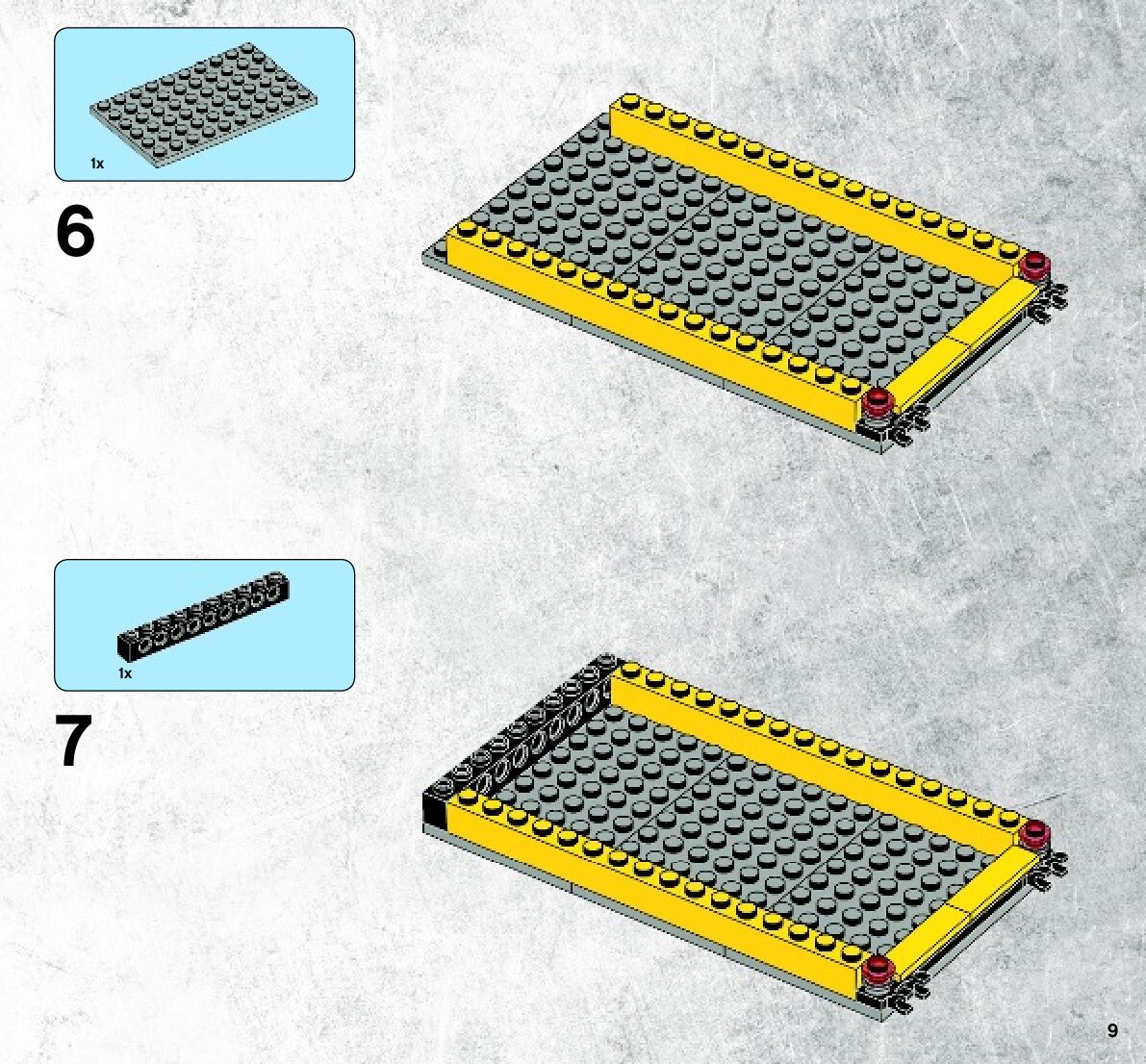 1x

6

1x

7

9