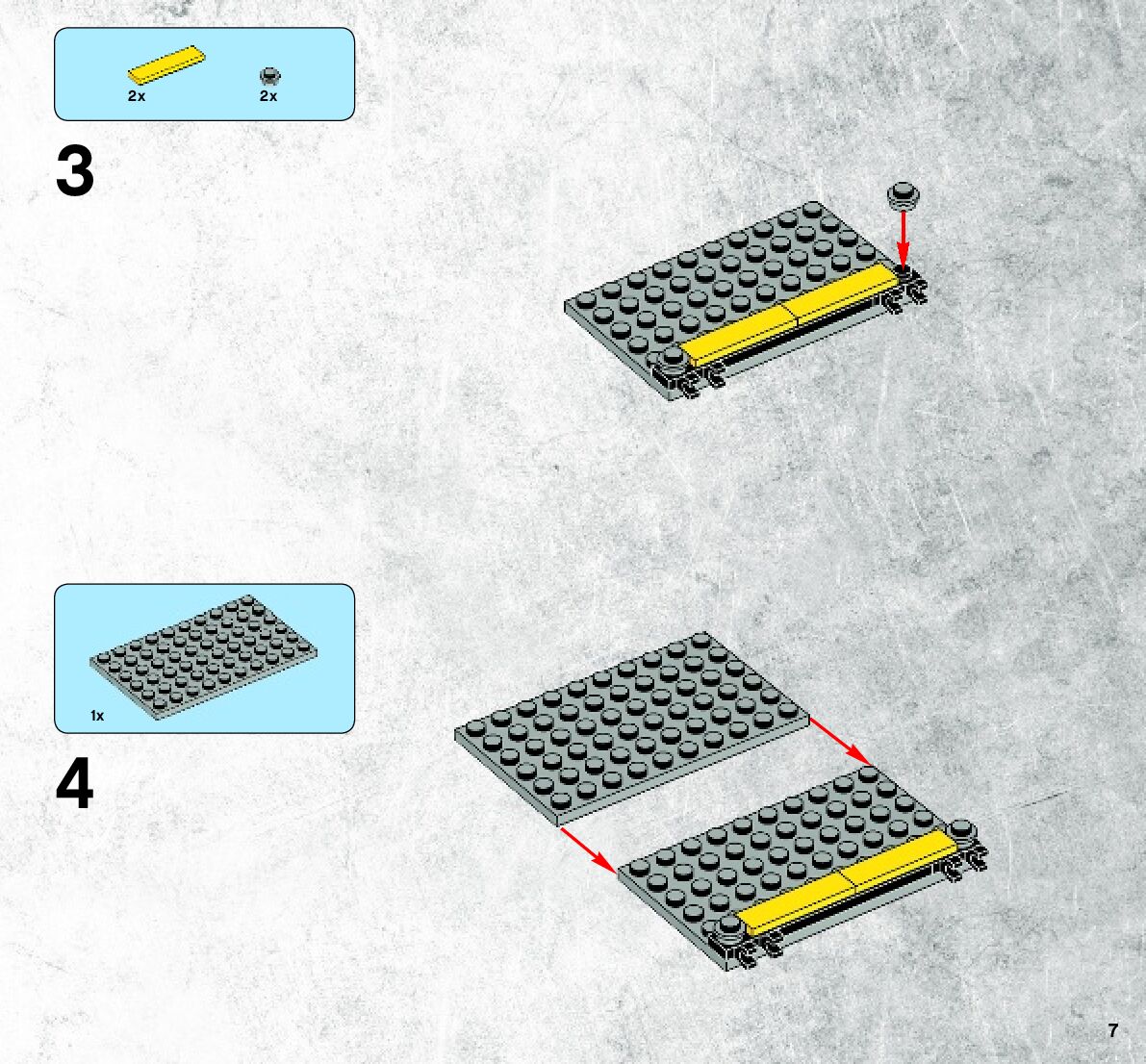 2x 2x

3

1x

4

7