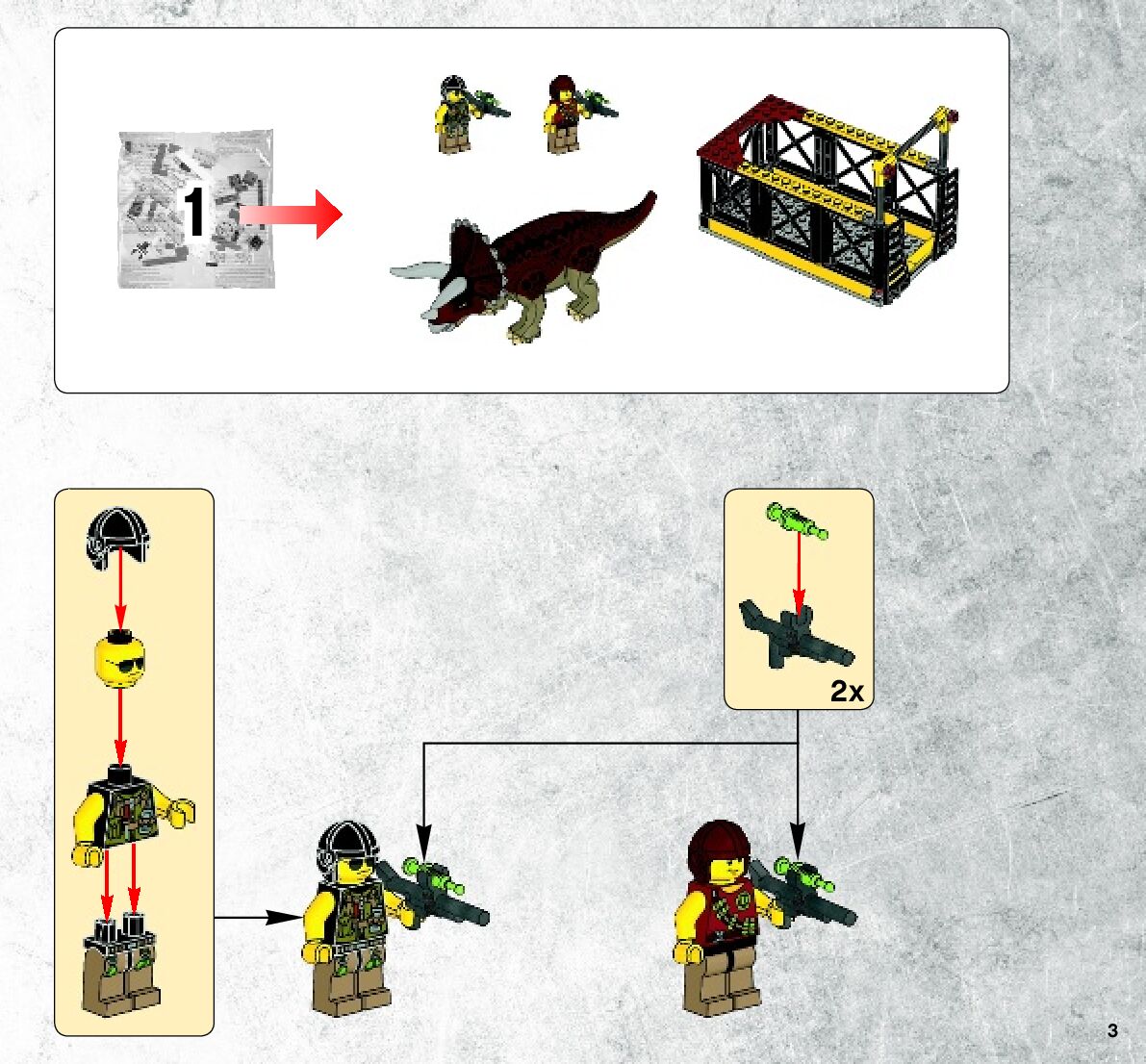 1

2x

3