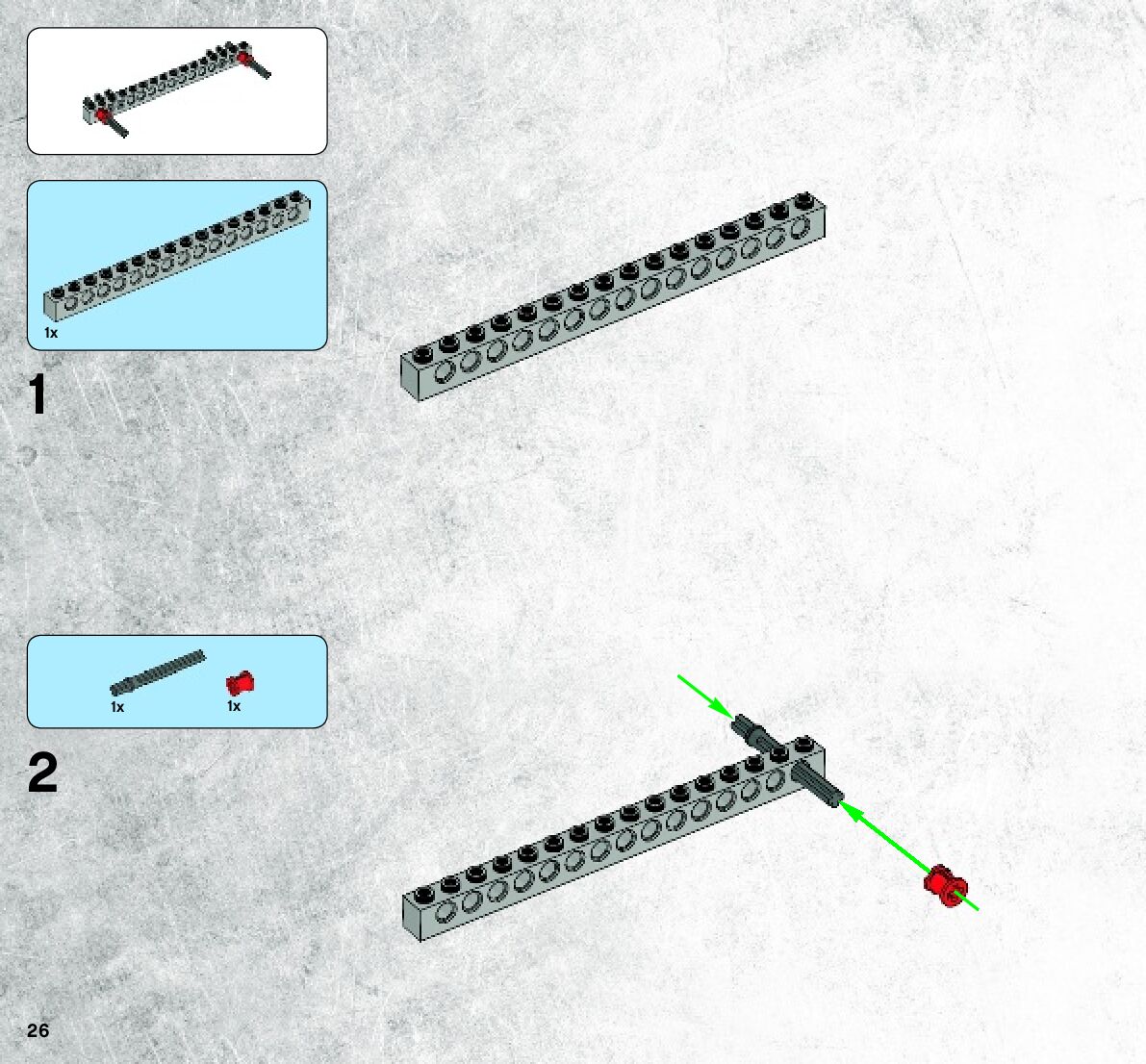 1x

1

1x 1x

2

26