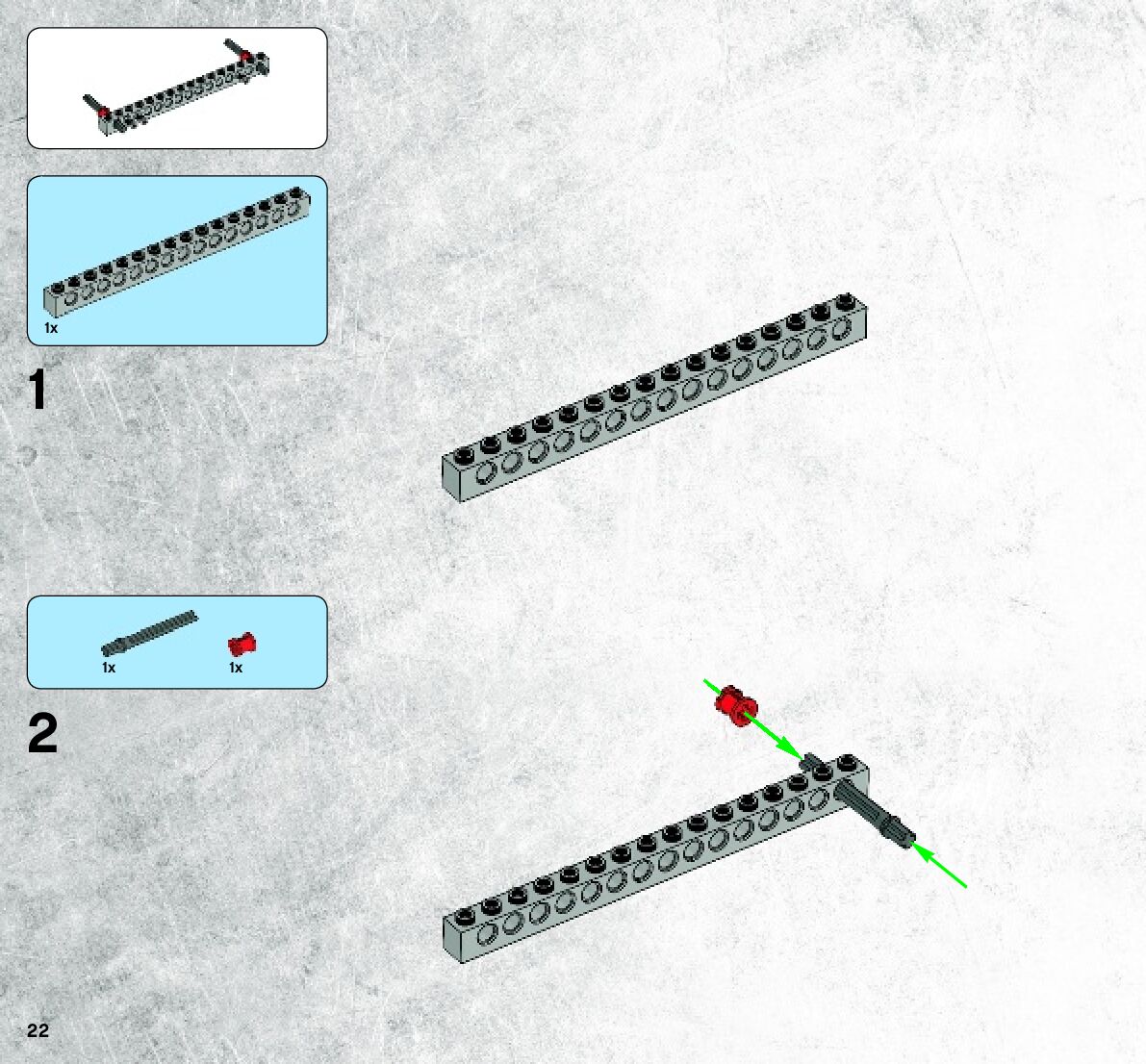 1x

1

1x
1x

2

22