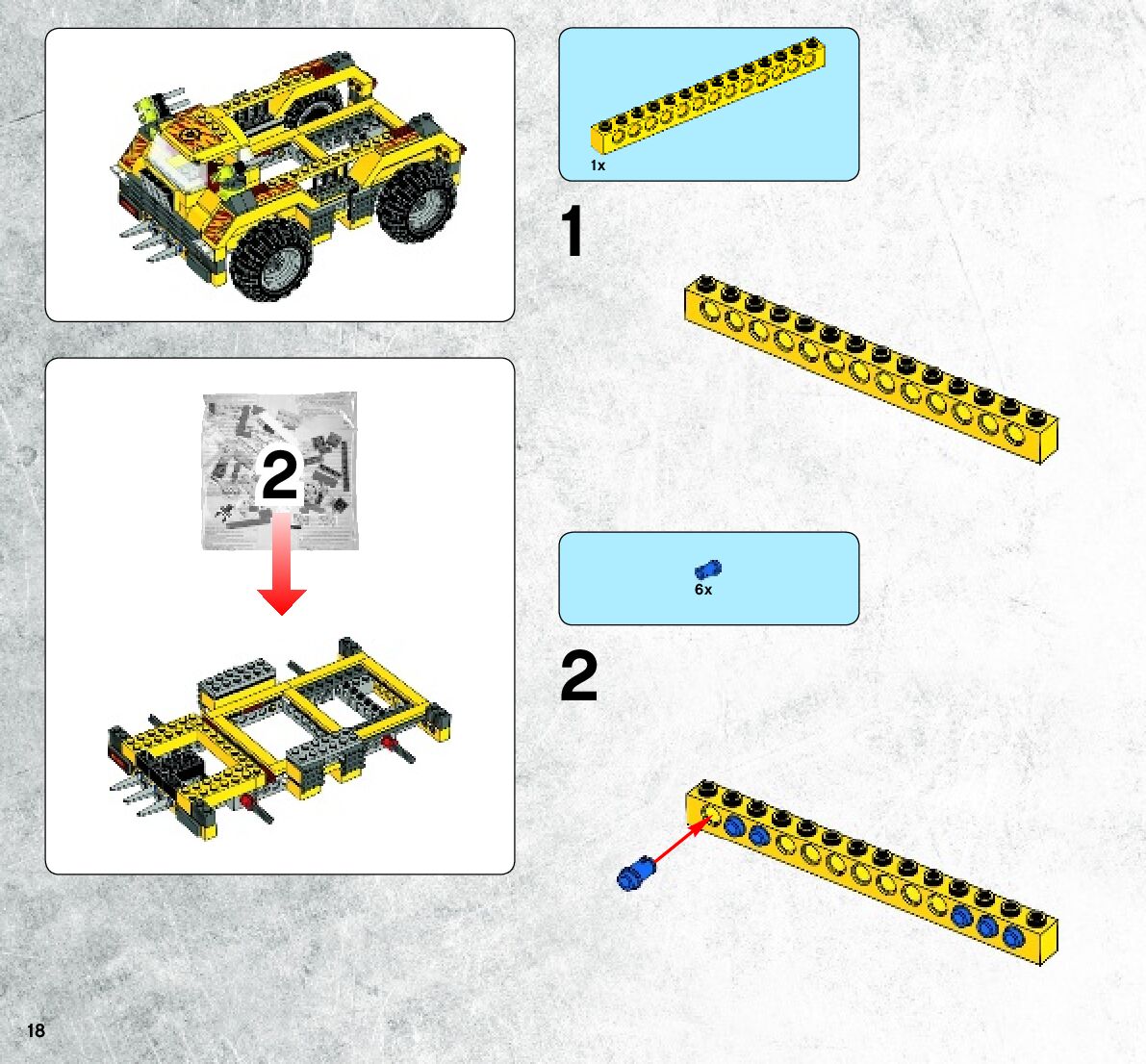 2

1x

1

6x

2

18