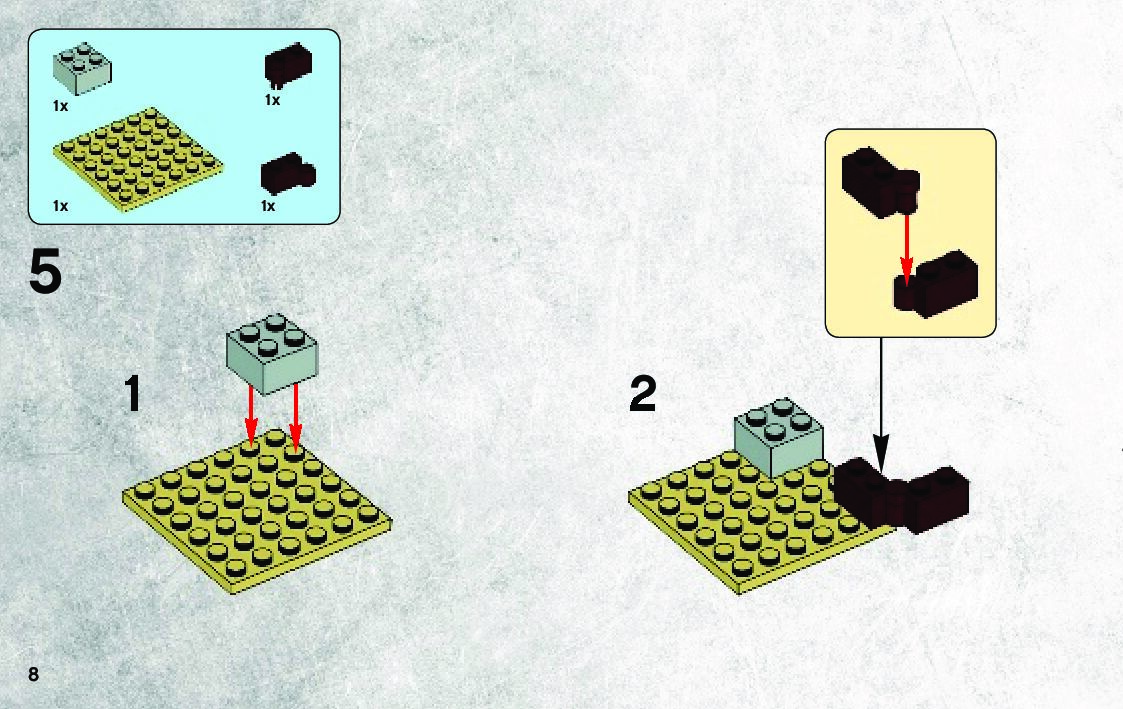 1x

1x

1x

1x

5

1

2

8