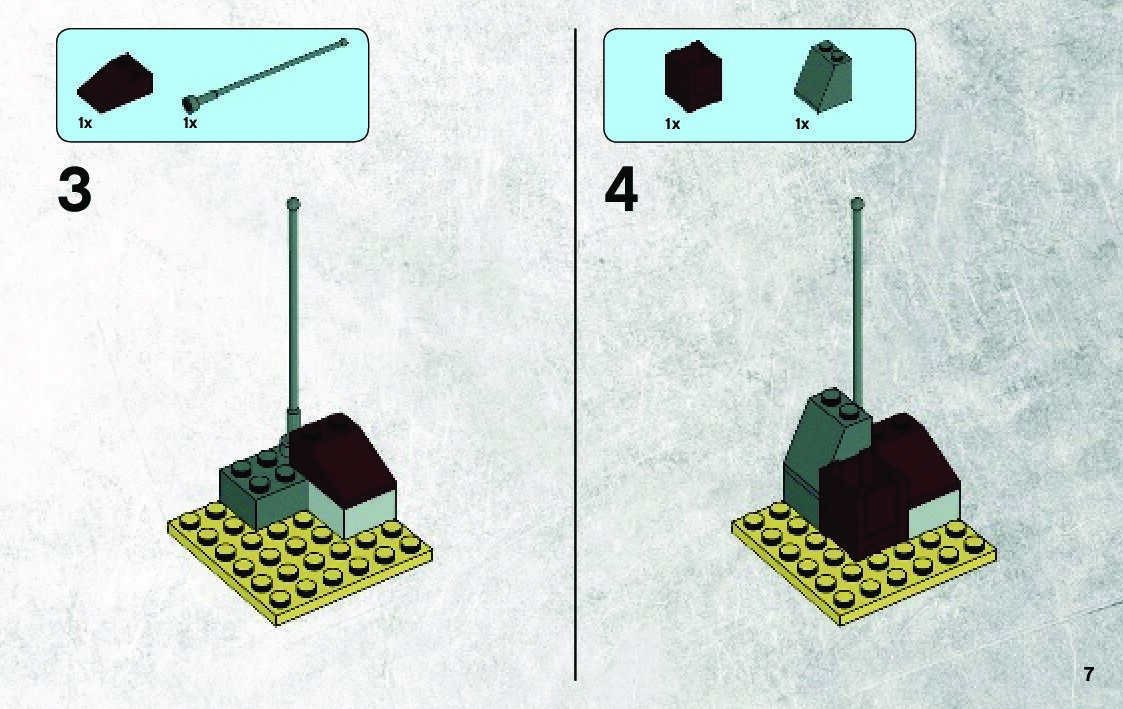 1x 1x

3

1x 1x

4

7