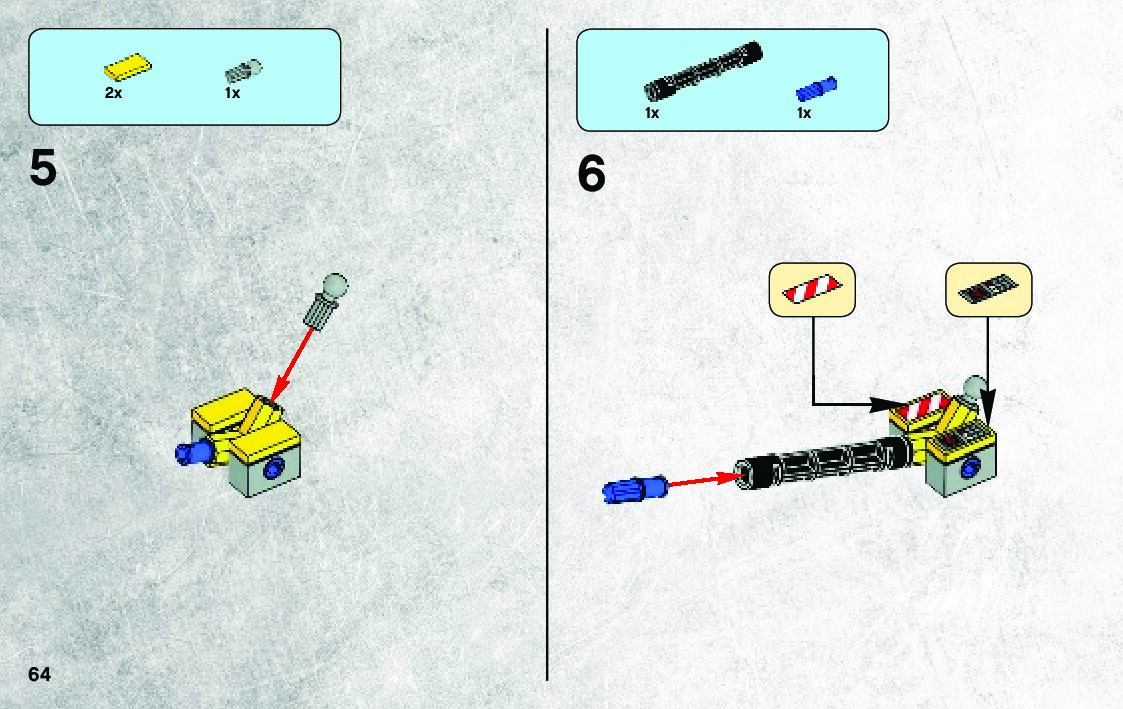 2x 1x

5

64

1x 1x

6